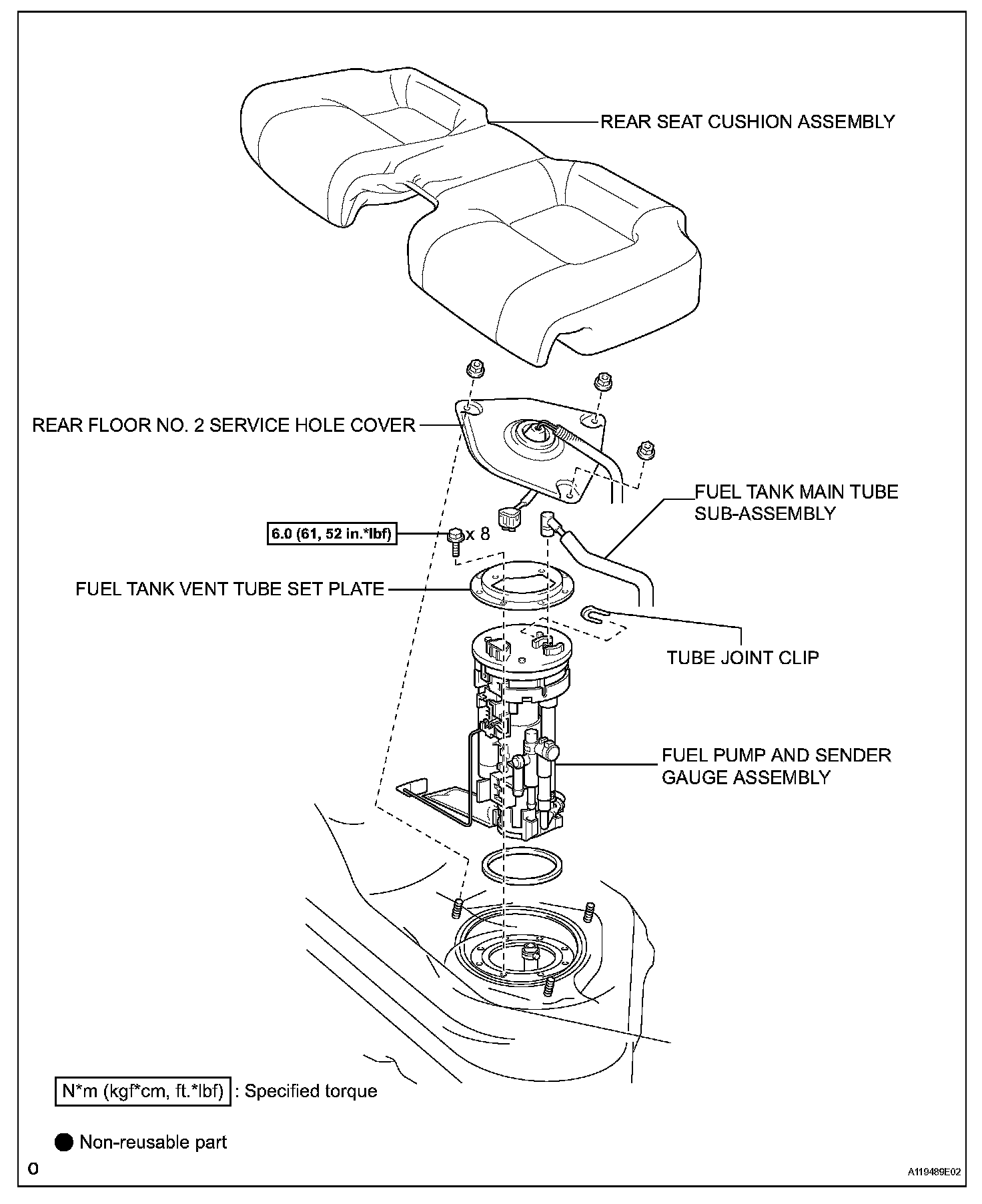 REAR SEAT CUSHION ASSEMBLY

REAR FLOOR NO. 2 SERVICE HOLE COVER

FUEL TANK MAIN TUBE SUB-ASSEMBLY

6.0 (61, 52 in.*lbf)

x 8

FUEL TANK VENT TUBE SET PLATE

TUBE JOINT CLIP

FUEL PUMP AND SENDER GAUGE ASSEMBLY

N*m (kgf*cm, ft.*lbf) : Specified torque

Non-reusable part

O

A119489E02