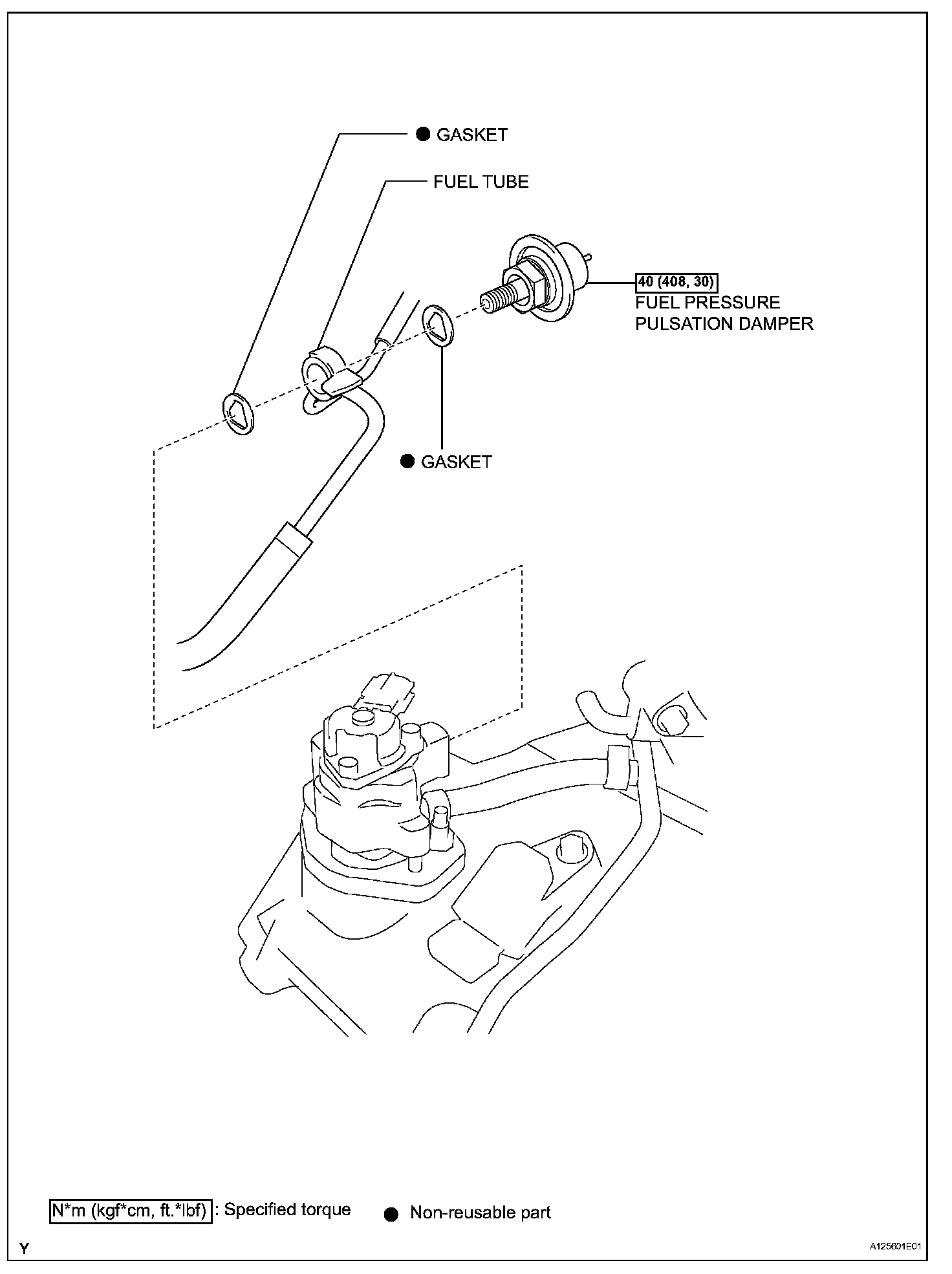 ● GASKET

FUEL TUBE

40 (408, 30)
FUEL PRESSURE PULSATION DAMPER

● GASKET

N*m (kgf*cm, ft.*lbf) : Specified torque

● Non-reusable part

Y

A125601E01