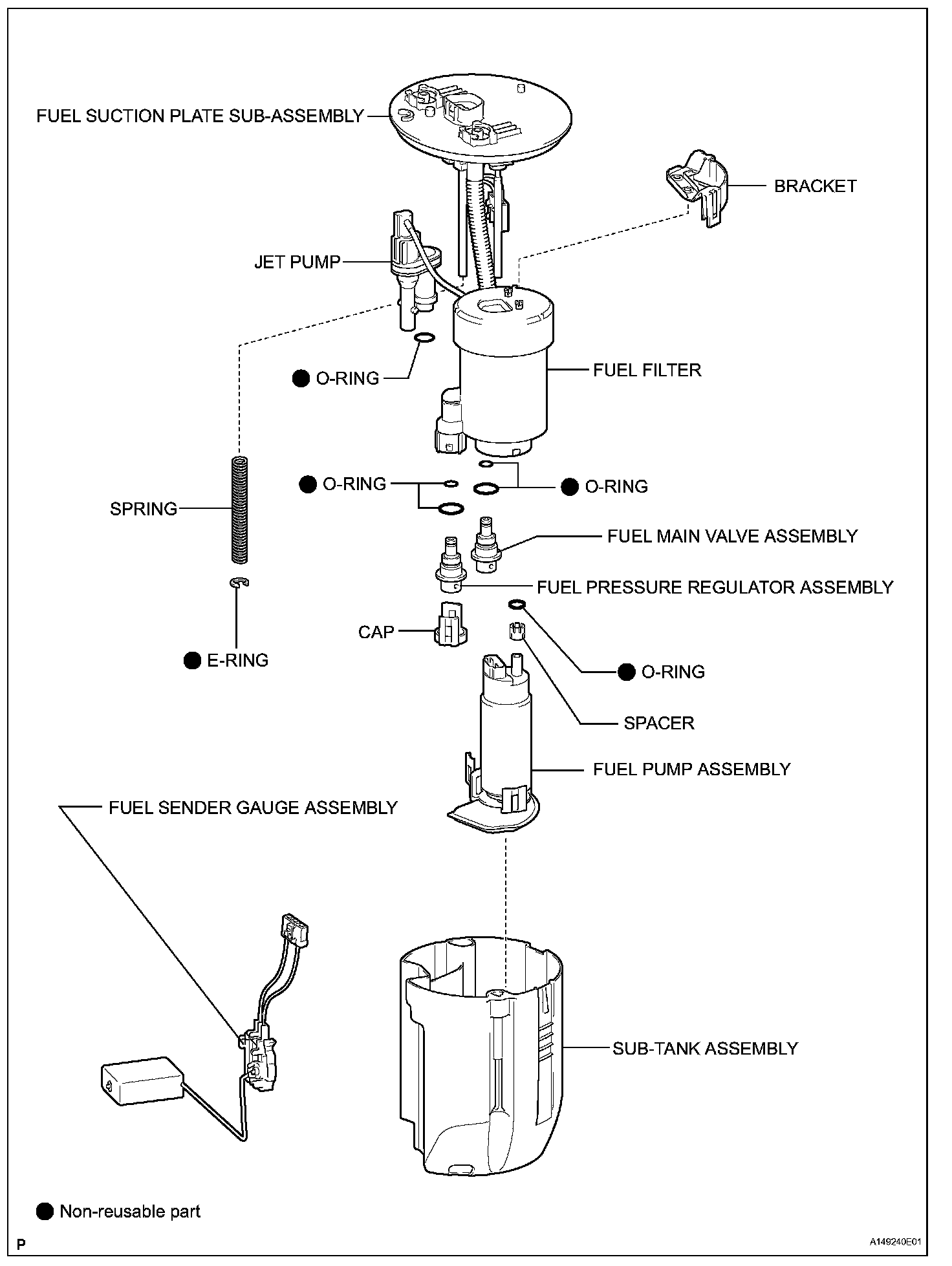 FUEL SUCTION PLATE SUB-ASSEMBLY

BRACKET

JET PUMP

● O-RING

FUEL FILTER

● O-RING

● O-RING

SPRING

FUEL MAIN VALVE ASSEMBLY

FUEL PRESSURE REGULATOR ASSEMBLY

CAP

● E-RING

● O-RING

SPACER

FUEL PUMP ASSEMBLY

FUEL SENDER GAUGE ASSEMBLY

SUB-TANK ASSEMBLY

● Non-reusable part

P

A149240E01