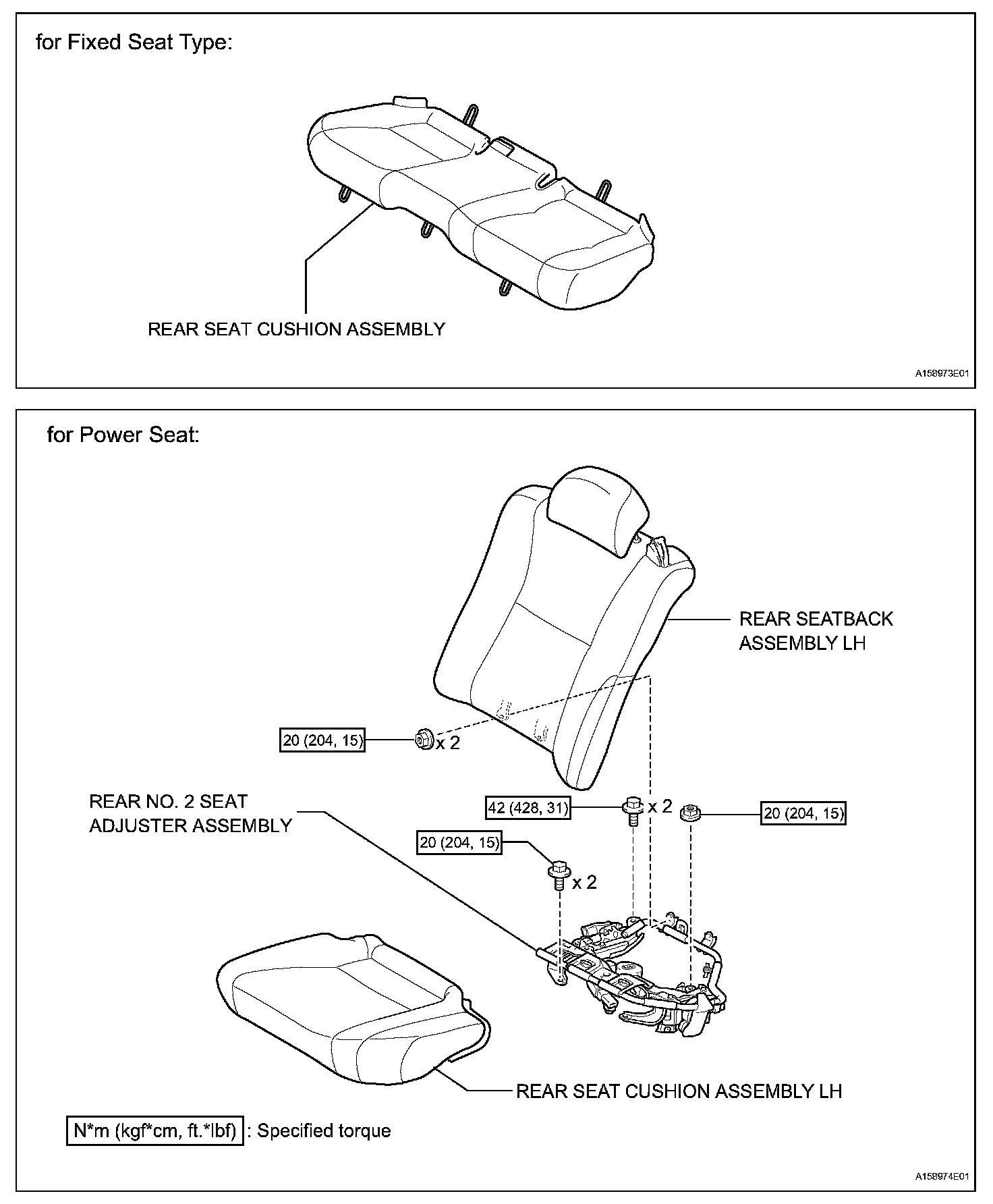 for Fixed Seat Type:

REAR SEAT CUSHION ASSEMBLY

A158973E01

for Power Seat:

REAR SEATBACK ASSEMBLY LH

20 (204, 15) x 2

REAR NO. 2 SEAT ADJUSTER ASSEMBLY

42 (428, 31) x 2

20 (204, 15)

20 (204, 15)

x 2

REAR SEAT CUSHION ASSEMBLY LH

N*m (kgf*cm, ft.*lbf) : Specified torque

A158974E01