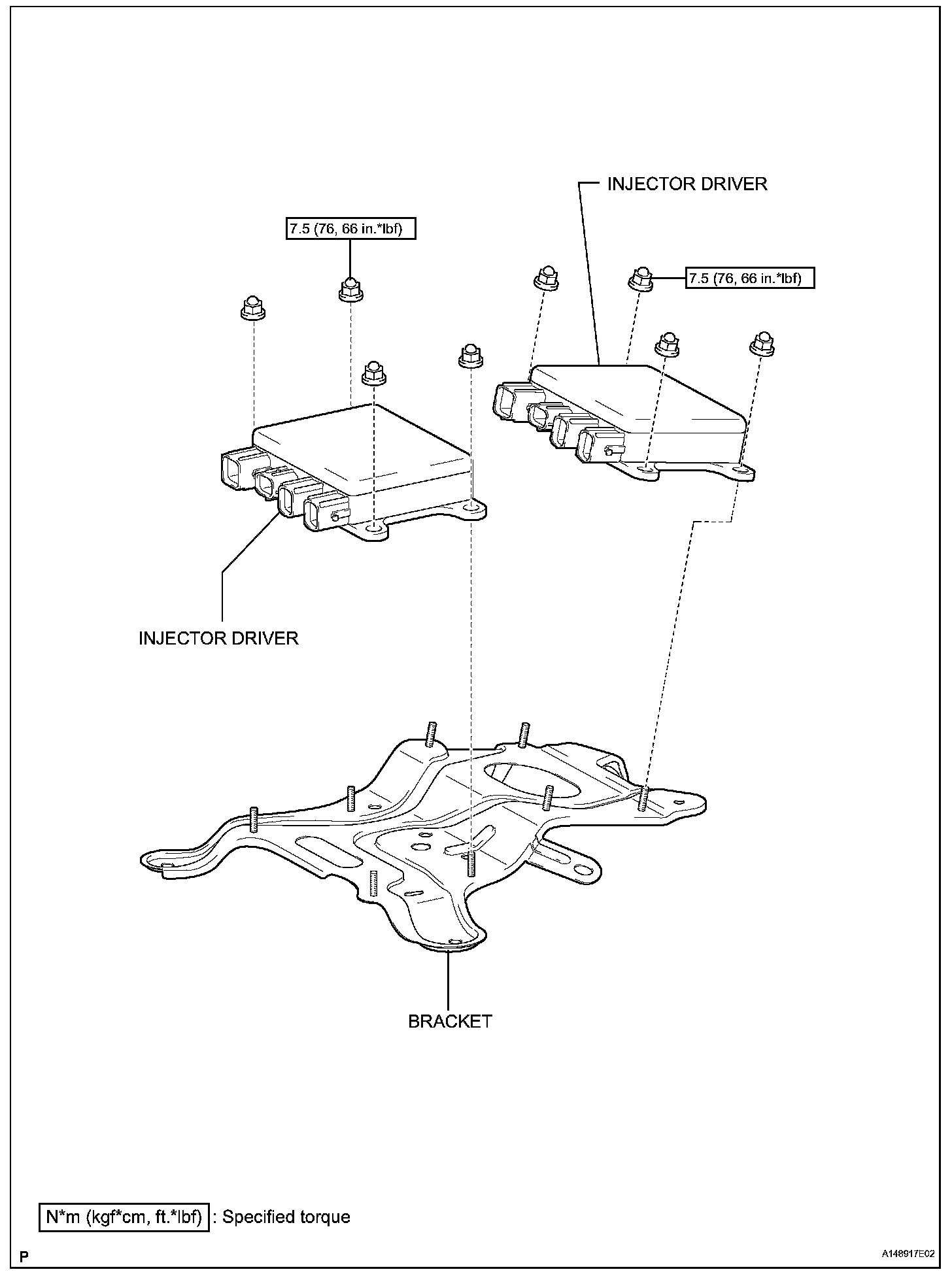 INJECTOR DRIVER

7.5 (76, 66 in.*lbf)

7.5 (76, 66 in.*lbf)

INJECTOR DRIVER

BRACKET

N*m (kgf*cm, ft.*lbf) : Specified torque

P

A148917E02