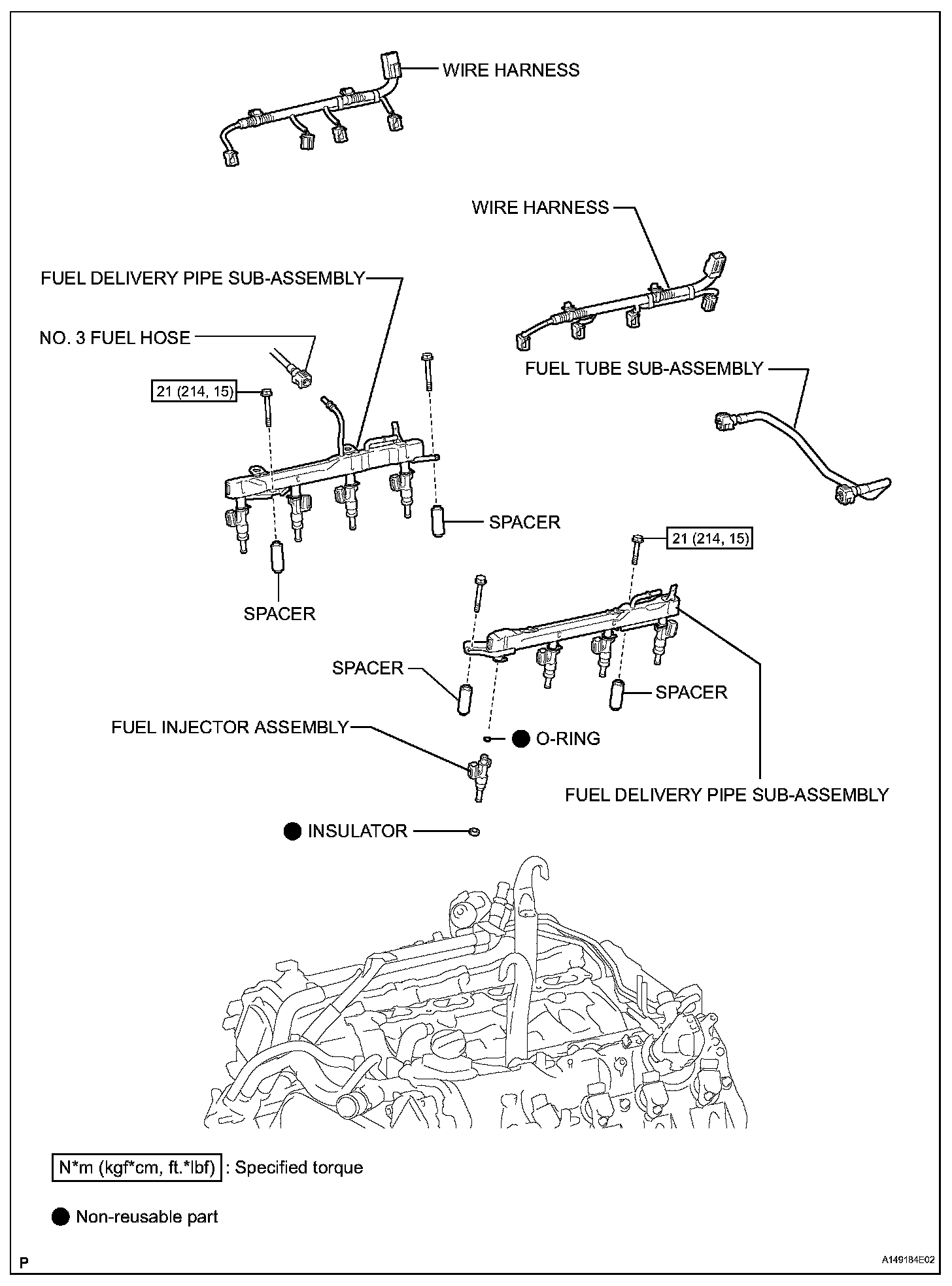 WIRE HARNESS

WIRE HARNESS

FUEL DELIVERY PIPE SUB-ASSEMBLY

NO. 3 FUEL HOSE

FUEL TUBE SUB-ASSEMBLY

21 (214, 15)

SPACER

21 (214, 15)

SPACER

SPACER

SPACER

FUEL INJECTOR ASSEMBLY

● O-RING

FUEL DELIVERY PIPE SUB-ASSEMBLY

● INSULATOR

N*m (kgf*cm, ft.*lbf) : Specified torque

● Non-reusable part

P

A149184E02