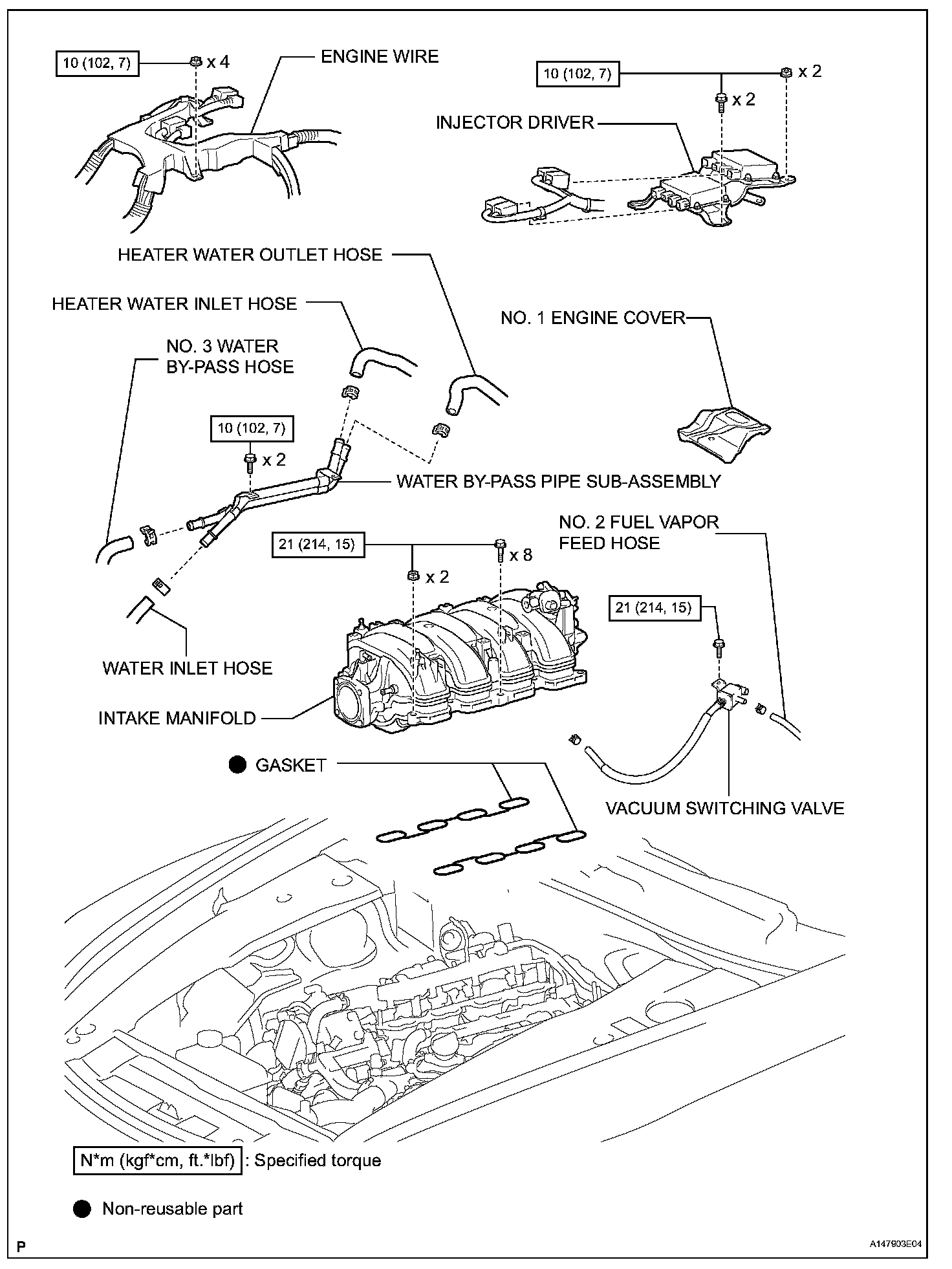 10 (102, 7)
x 4
ENGINE WIRE

10 (102, 7)
x 2
x 2
INJECTOR DRIVER

HEATER WATER OUTLET HOSE

HEATER WATER INLET HOSE

NO. 1 ENGINE COVER

NO. 3 WATER BY-PASS HOSE

10 (102, 7)
x 2

WATER BY-PASS PIPE SUB-ASSEMBLY

NO. 2 FUEL VAPOR FEED HOSE

21 (214, 15)
x 8
x 2

21 (214, 15)

WATER INLET HOSE

INTAKE MANIFOLD

GASKET

VACUUM SWITCHING VALVE

N*m (kgf*cm, ft.*lbf) : Specified torque

Non-reusable part

P

A147903E04