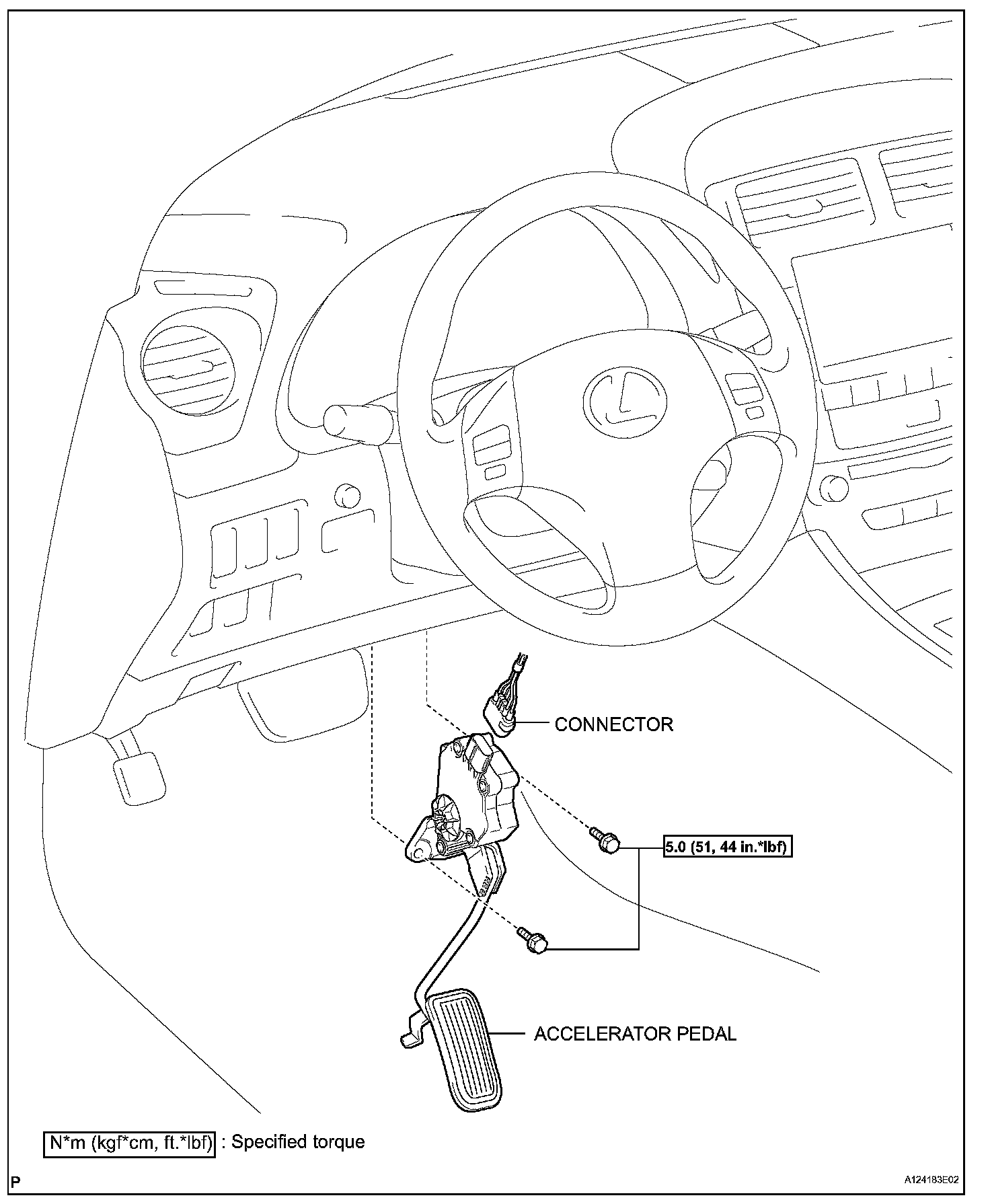 CONNECTOR

5.0 (51, 44 in.*lbf)

ACCELERATOR PEDAL

N*m (kgf*cm, ft.*lbf) : Specified torque

P

A124183E02