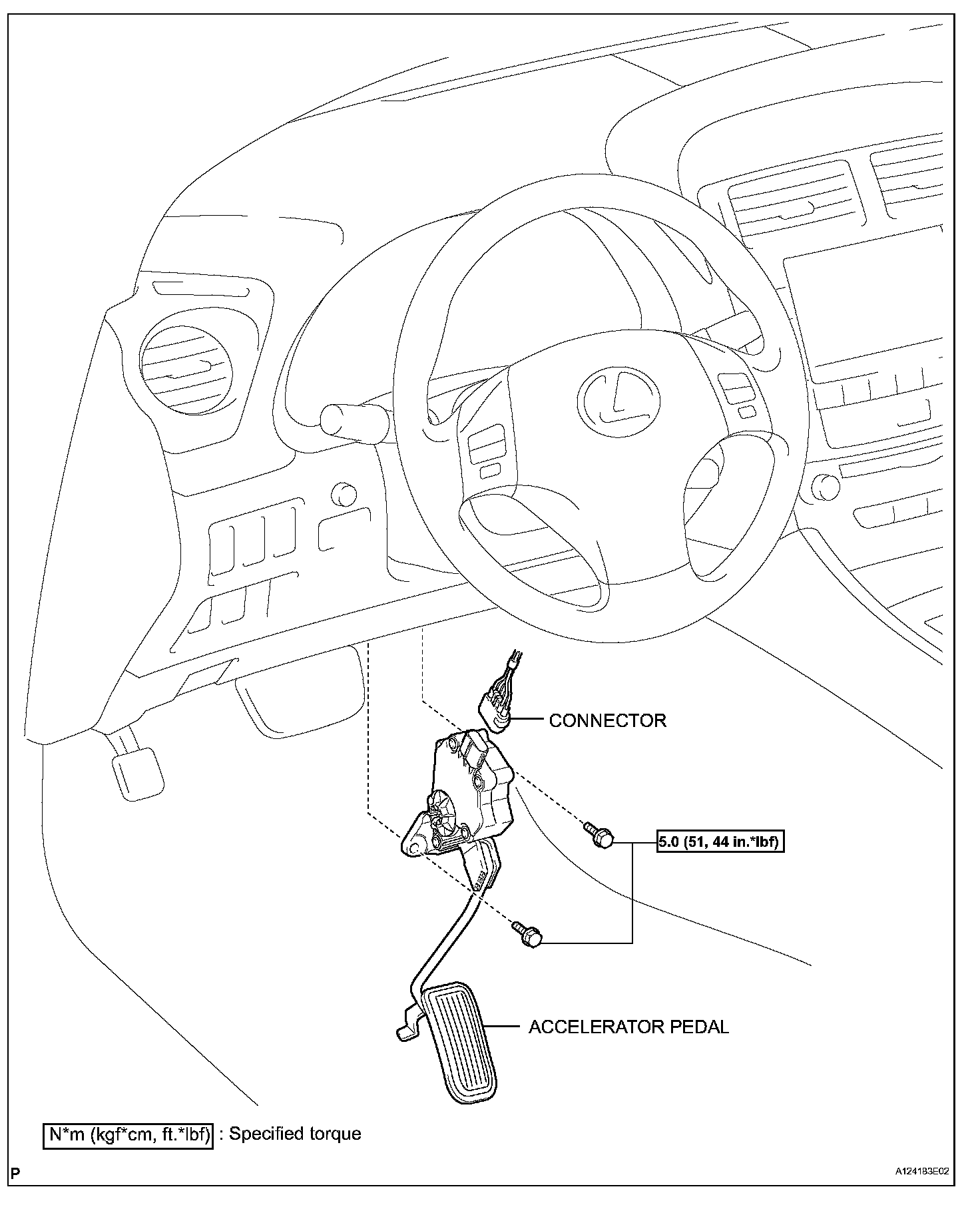 CONNECTOR

5.0 (51, 44 in.*lbf)

ACCELERATOR PEDAL

N*m (kgf*cm, ft.*lbf) : Specified torque

P

A124183E02