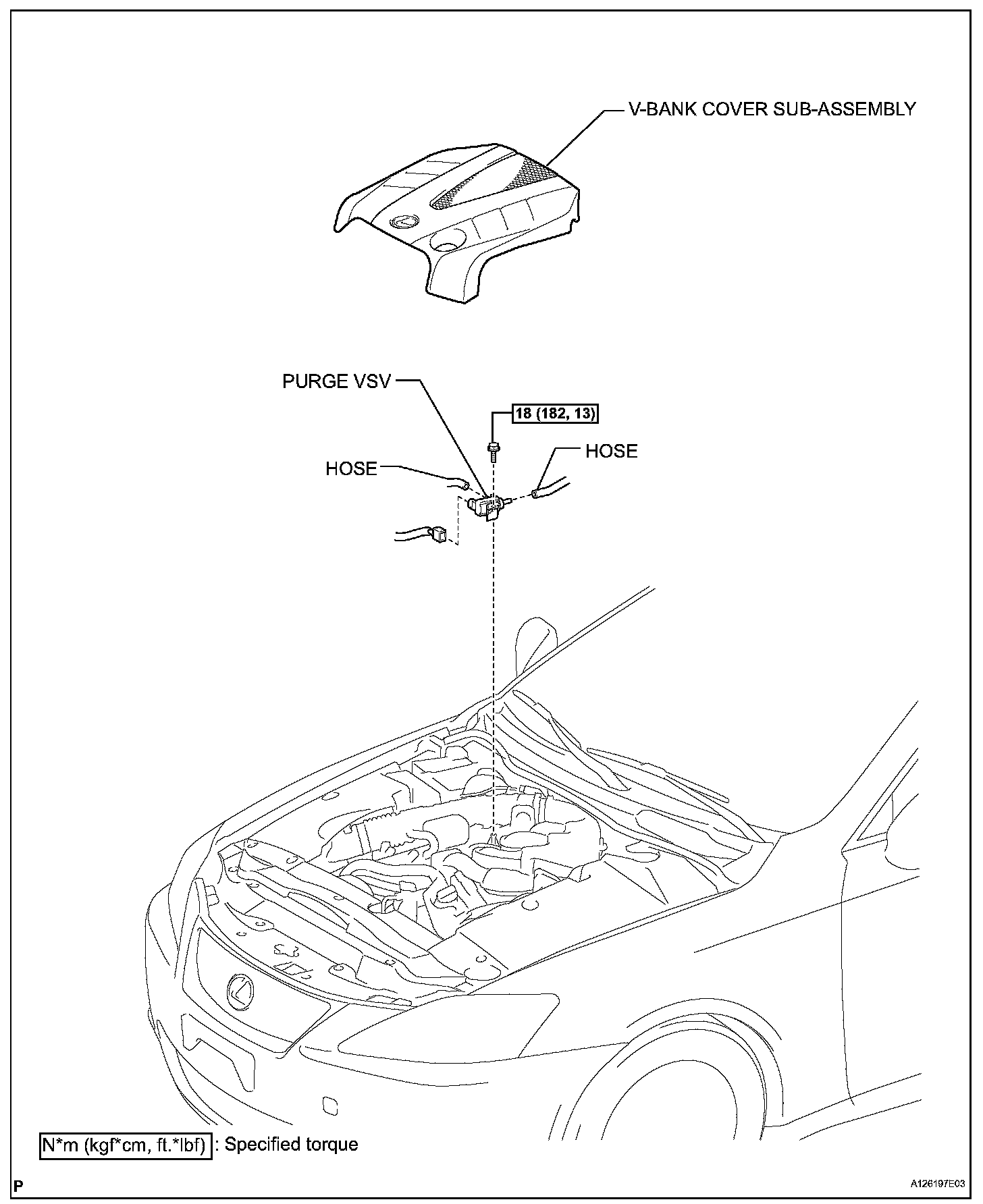 V-BANK COVER SUB-ASSEMBLY

PURGE VSV

18 (182, 13)

HOSE

HOSE

N*m (kgf*cm, ft.*lbf) : Specified torque

P

A126197E03