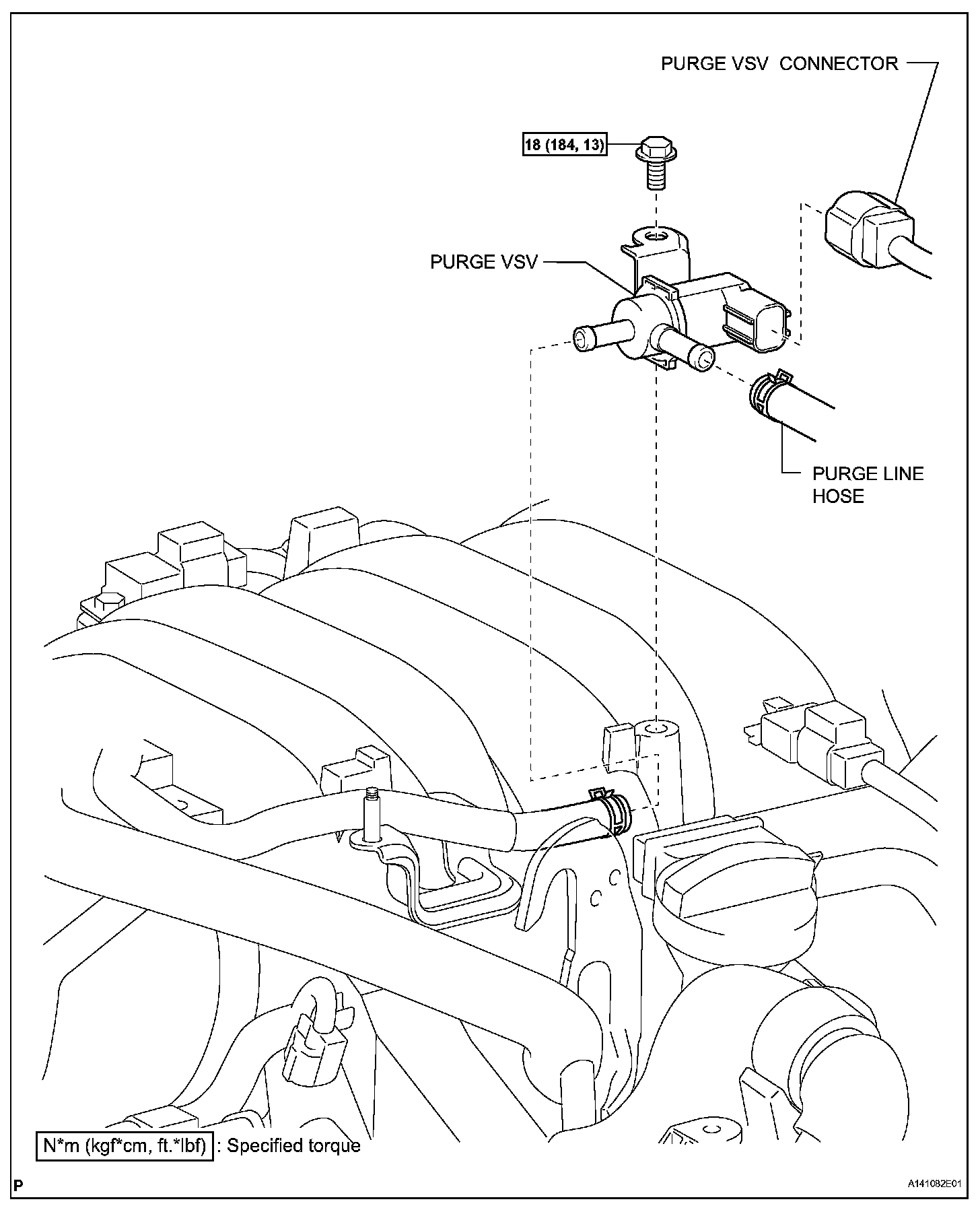 PURGE VSV CONNECTOR

18 (184, 13)

PURGE VSV

PURGE LINE HOSE

N*m (kgf*cm, ft.*lbf) : Specified torque

P

A141082E01