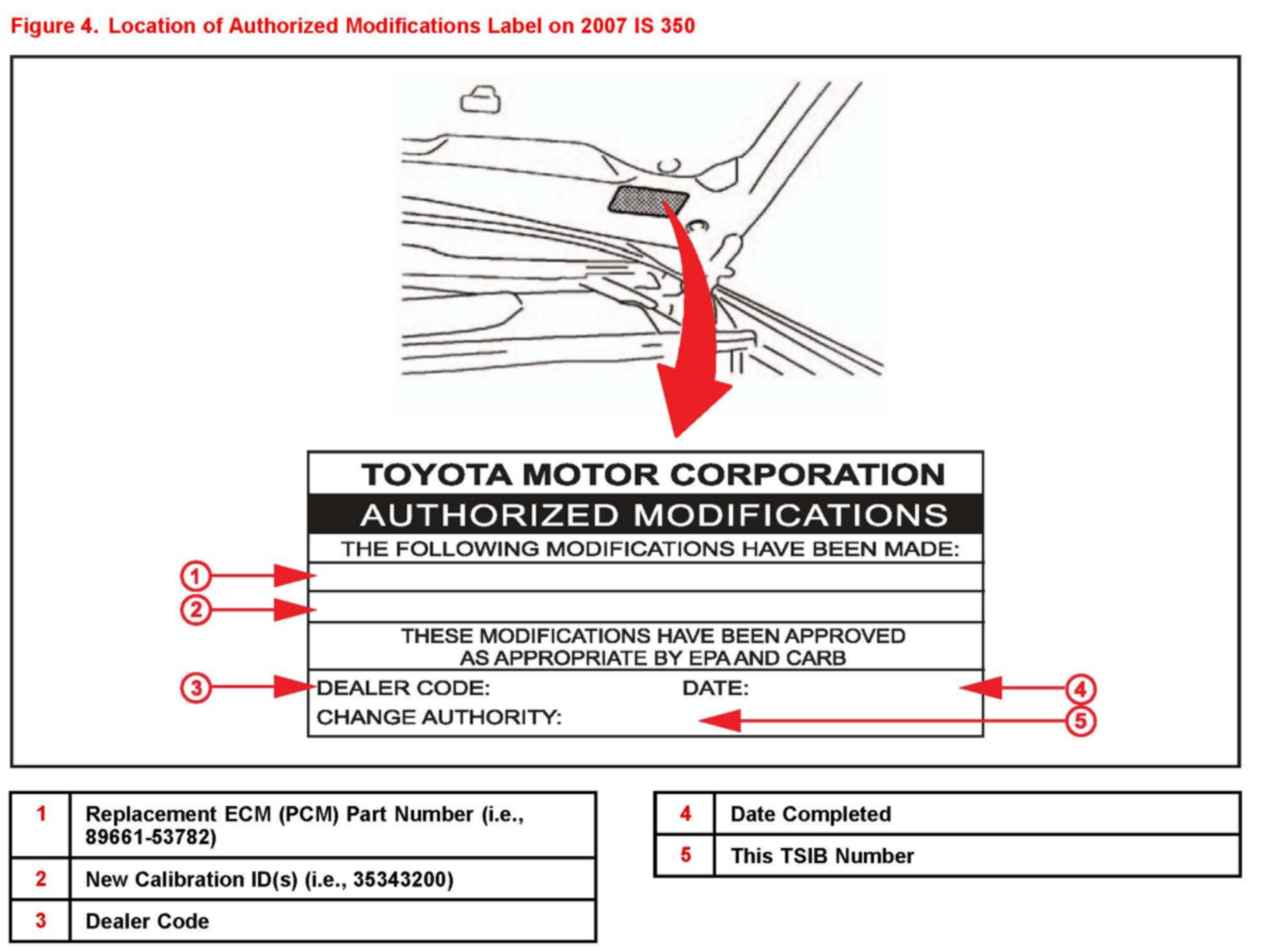 Figure 4. Location of Authorized Modifications Label on 2007 IS 350

TOYOTA MOTOR CORPORATION
AUTHORIZED MODIFICATIONS
THE FOLLOWING MODIFICATIONS HAVE BEEN MADE:

1
2

THESE MODIFICATIONS HAVE BEEN APPROVED AS APPROPRIATE BY EPA AND CARB

3
DEALER CODE: DATE:
4
CHANGE AUTHORITY:
5

| 1 | Replacement ECM (PCM) Part Number (i.e., 89661-53782) |
|---|---|
| 2 | New Calibration ID(s) (i.e., 35343200) |
| 3 | Dealer Code |

| 4 | Date Completed |
|---|---|
| 5 | This TSIB Number |