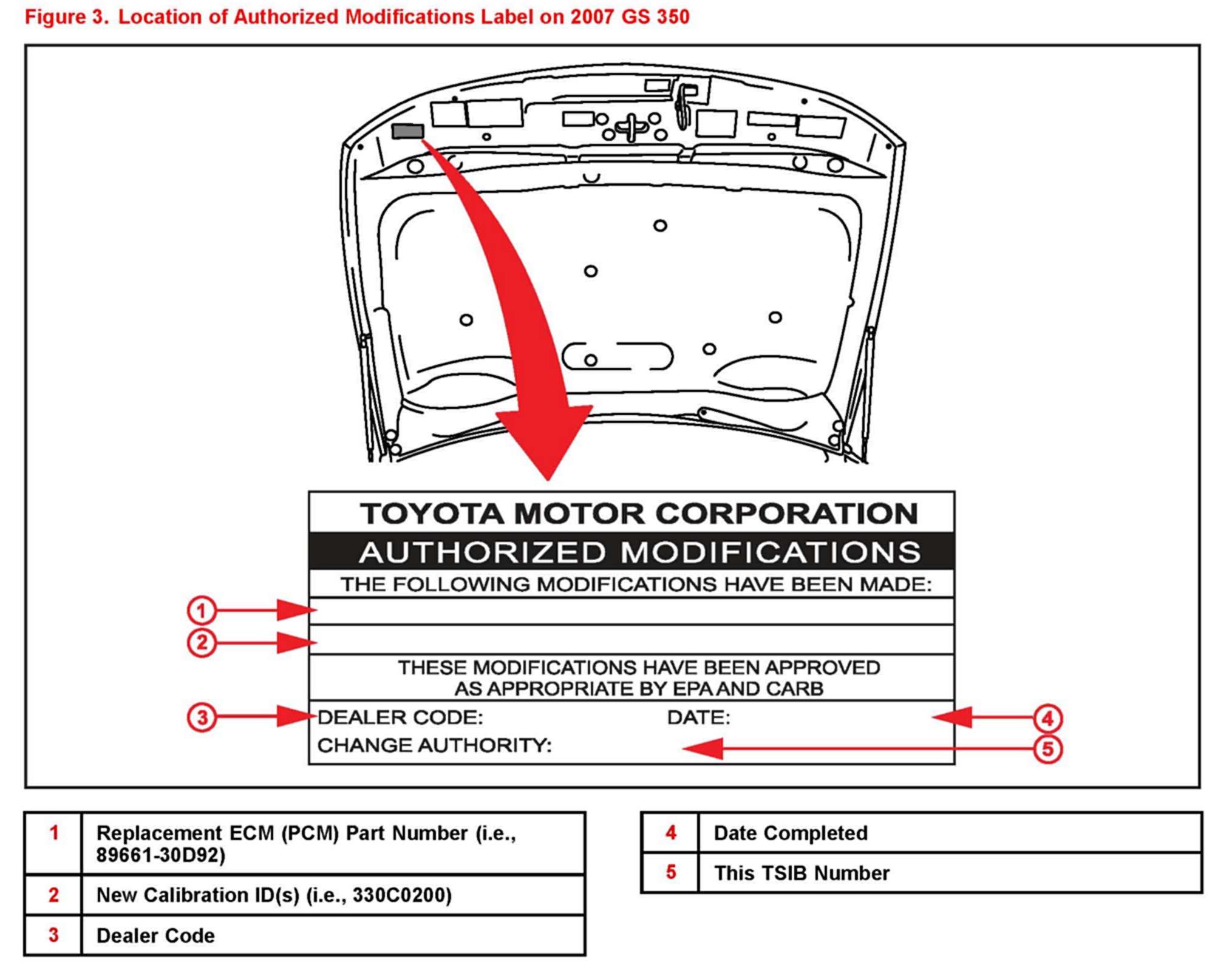 Figure 3. Location of Authorized Modifications Label on 2007 GS 350

TOYOTA MOTOR CORPORATION
AUTHORIZED MODIFICATIONS
THE FOLLOWING MODIFICATIONS HAVE BEEN MADE:

1
2

THESE MODIFICATIONS HAVE BEEN APPROVED AS APPROPRIATE BY EPA AND CARB

3 DEALER CODE: DATE: 4
CHANGE AUTHORITY: 5

| 1 | Replacement ECM (PCM) Part Number (i.e., 89661-30D92) |
|---|---|
| 2 | New Calibration ID(s) (i.e., 330C0200) |
| 3 | Dealer Code |

| 4 | Date Completed |
|---|---|
| 5 | This TSIB Number |