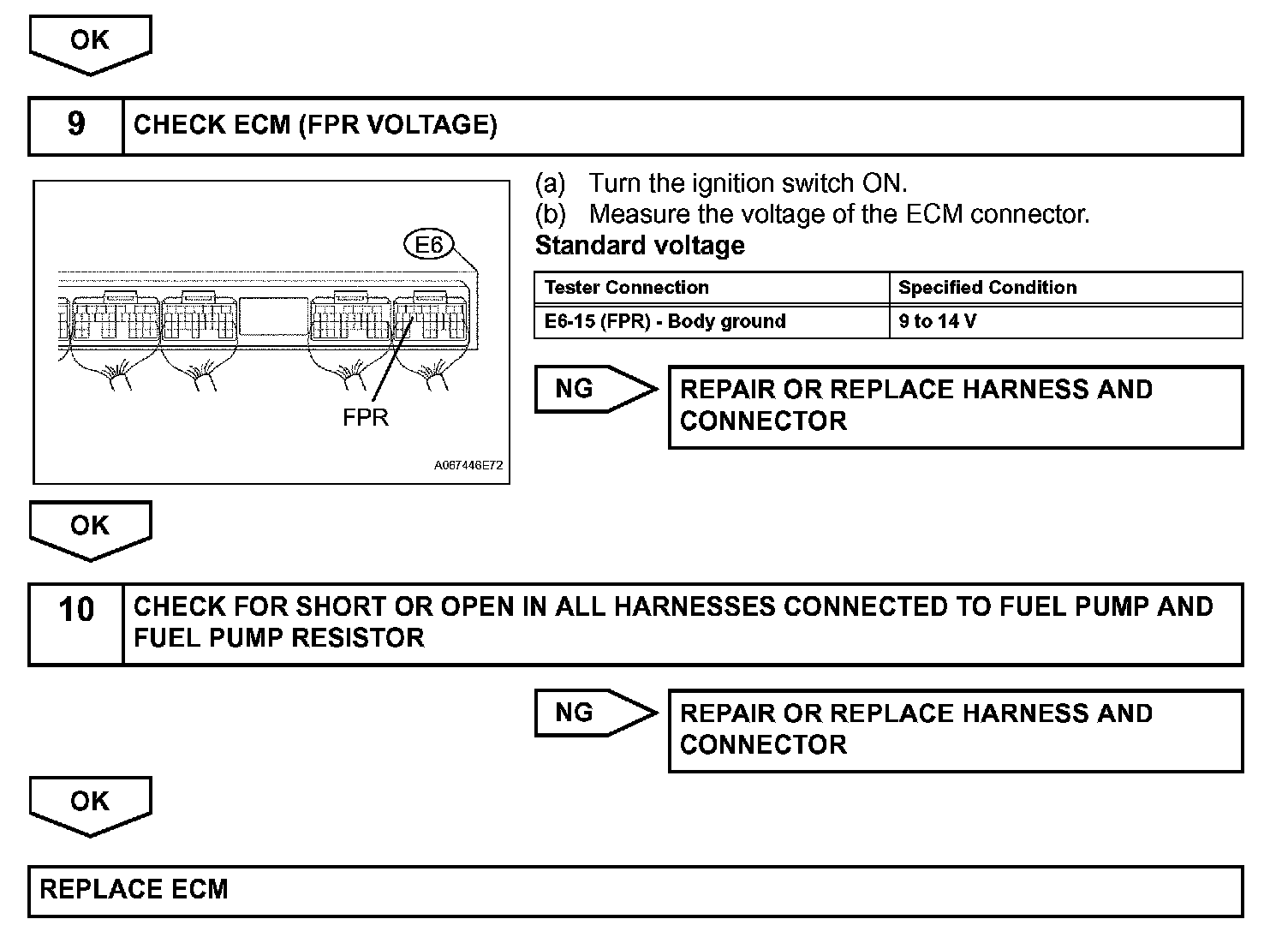 OK

9 CHECK ECM (FPR VOLTAGE)

E6

FPR

A067446E72

(a) Turn the ignition switch ON.
(b) Measure the voltage of the ECM connector.
Standard voltage

| Tester Connection | Specified Condition |
|---|---|
| E6-15 (FPR) - Body ground | 9 to 14 V |

NG

REPAIR OR REPLACE HARNESS AND CONNECTOR

OK

10 CHECK FOR SHORT OR OPEN IN ALL HARNESSES CONNECTED TO FUEL PUMP AND FUEL PUMP RESISTOR

NG

REPAIR OR REPLACE HARNESS AND CONNECTOR

OK

REPLACE ECM