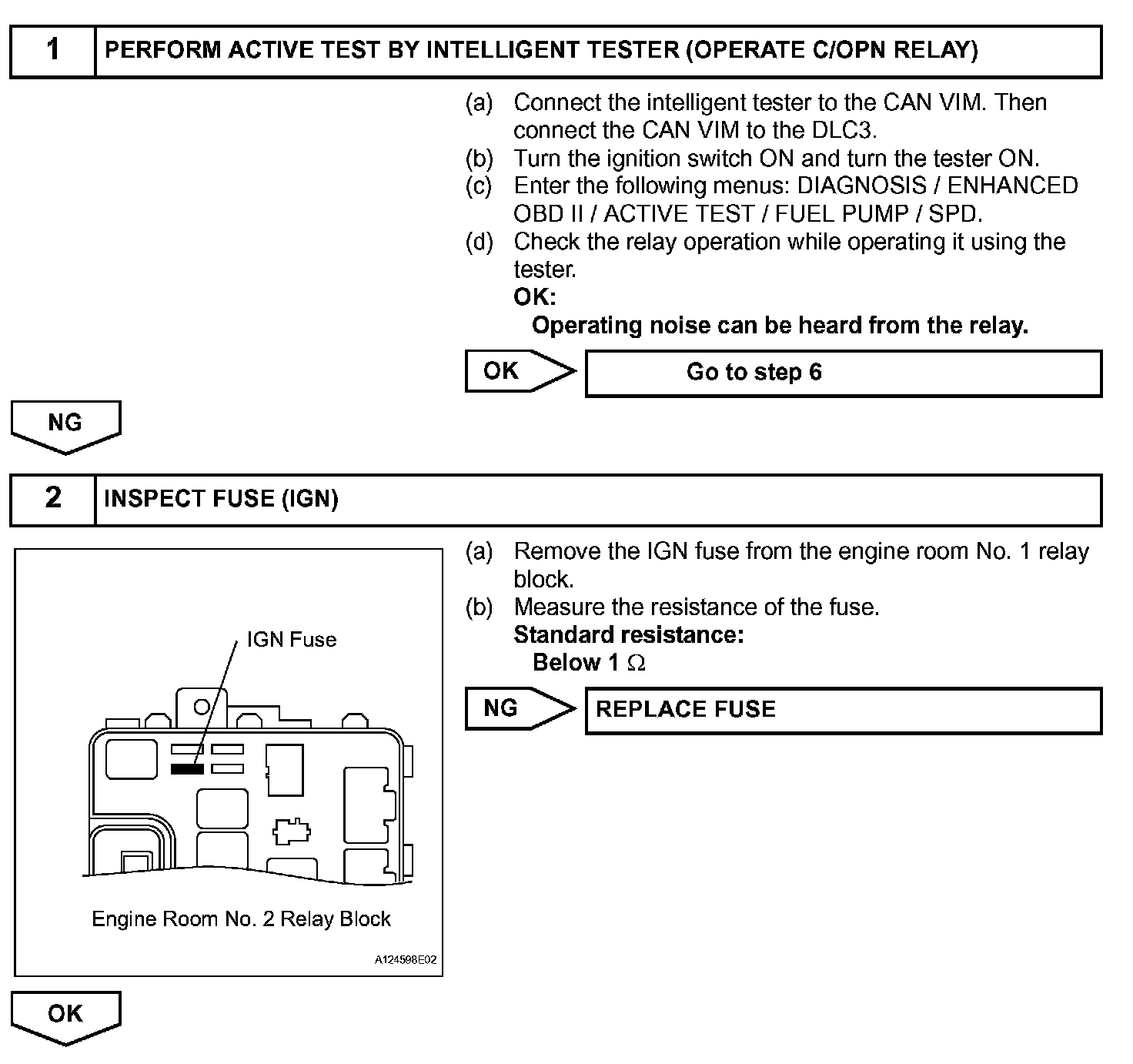 1 PERFORM ACTIVE TEST BY INTELLIGENT TESTER (OPERATE C/OPN RELAY)

(a) Connect the intelligent tester to the CAN VIM. Then connect the CAN VIM to the DLC3.
(b) Turn the ignition switch ON and turn the tester ON.
(c) Enter the following menus: DIAGNOSIS / ENHANCED OBD II / ACTIVE TEST / FUEL PUMP / SPD.
(d) Check the relay operation while operating it using the tester.
OK:
Operating noise can be heard from the relay.

OK Go to step 6

NG

2 INSPECT FUSE (IGN)

IGN Fuse

Engine Room No. 2 Relay Block

A124598E02

(a) Remove the IGN fuse from the engine room No. 1 relay block.
(b) Measure the resistance of the fuse.
Standard resistance:
Below 1 $\Omega$

NG REPLACE FUSE

OK