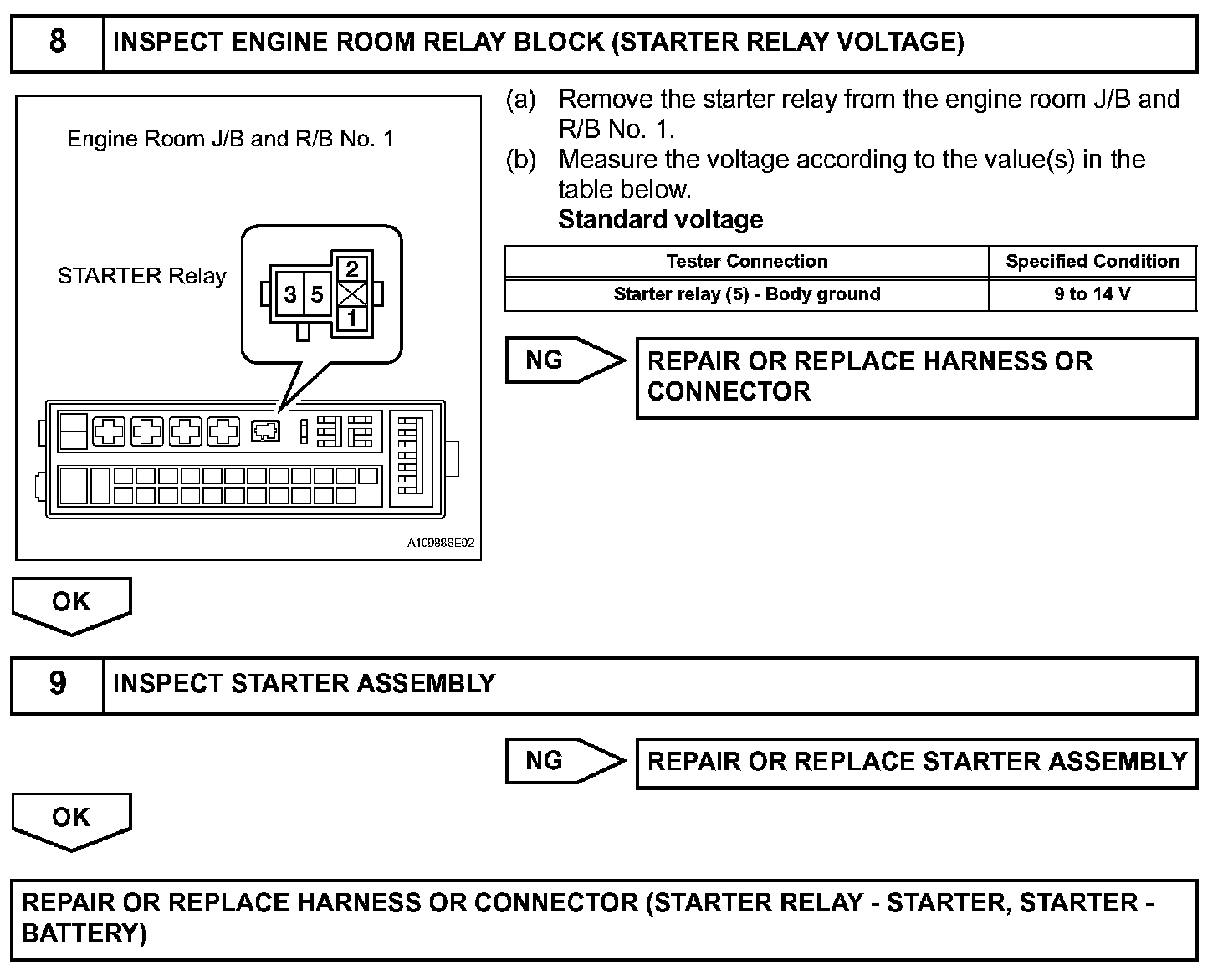 8 INSPECT ENGINE ROOM RELAY BLOCK (STARTER RELAY VOLTAGE)

Engine Room J/B and R/B No. 1

STARTER Relay

3 5 2 1

A109886E02

(a) Remove the starter relay from the engine room J/B and R/B No. 1.
(b) Measure the voltage according to the value(s) in the table below.
Standard voltage

| Tester Connection | Specified Condition |
|---|---|
| Starter relay (5) - Body ground | 9 to 14 V |

NG

REPAIR OR REPLACE HARNESS OR CONNECTOR

OK

9 INSPECT STARTER ASSEMBLY

NG

REPAIR OR REPLACE STARTER ASSEMBLY

OK

REPAIR OR REPLACE HARNESS OR CONNECTOR (STARTER RELAY - STARTER, STARTER - BATTERY)