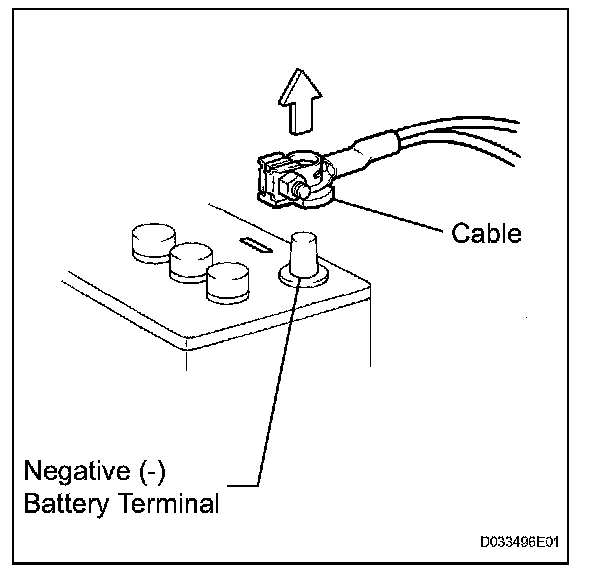 Cable

Negative (-)
Battery Terminal

D033496E01