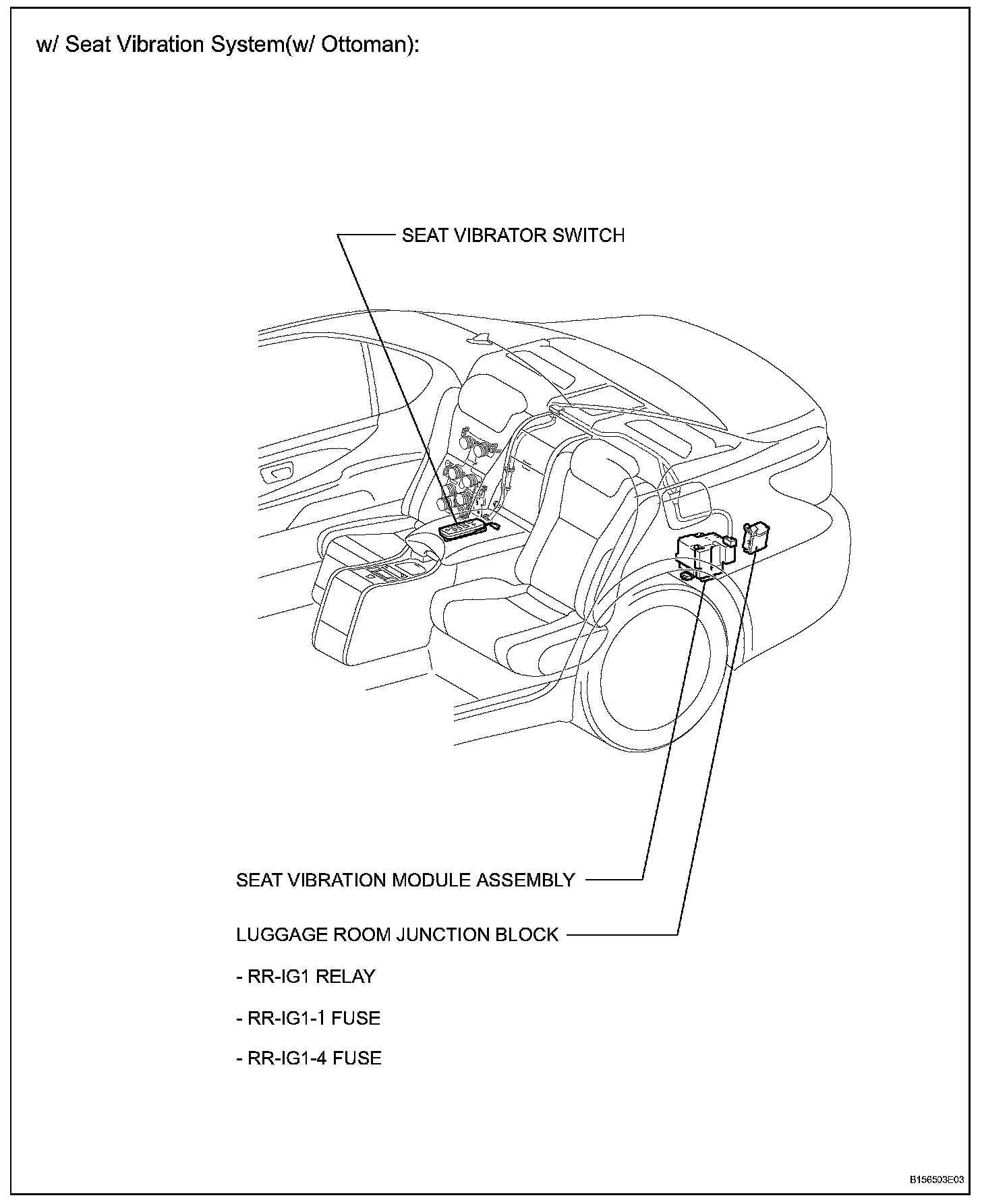 w/ Seat Vibration System(w/ Ottoman):

SEAT VIBRATOR SWITCH

SEAT VIBRATION MODULE ASSEMBLY

LUGGAGE ROOM JUNCTION BLOCK

- RR-IG1 RELAY

- RR-IG1-1 FUSE

- RR-IG1-4 FUSE

B156503E03