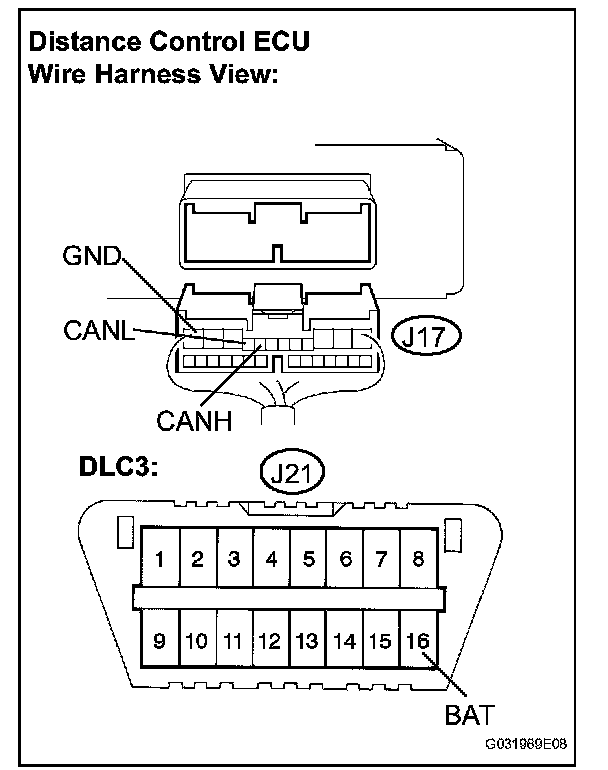 Distance Control ECU
Wire Harness View:

GND
CANL
J17
CANH

DLC3:
J21

1 2 3 4 5 6 7 8
9 10 11 12 13 14 15 16

BAT

G031989E08