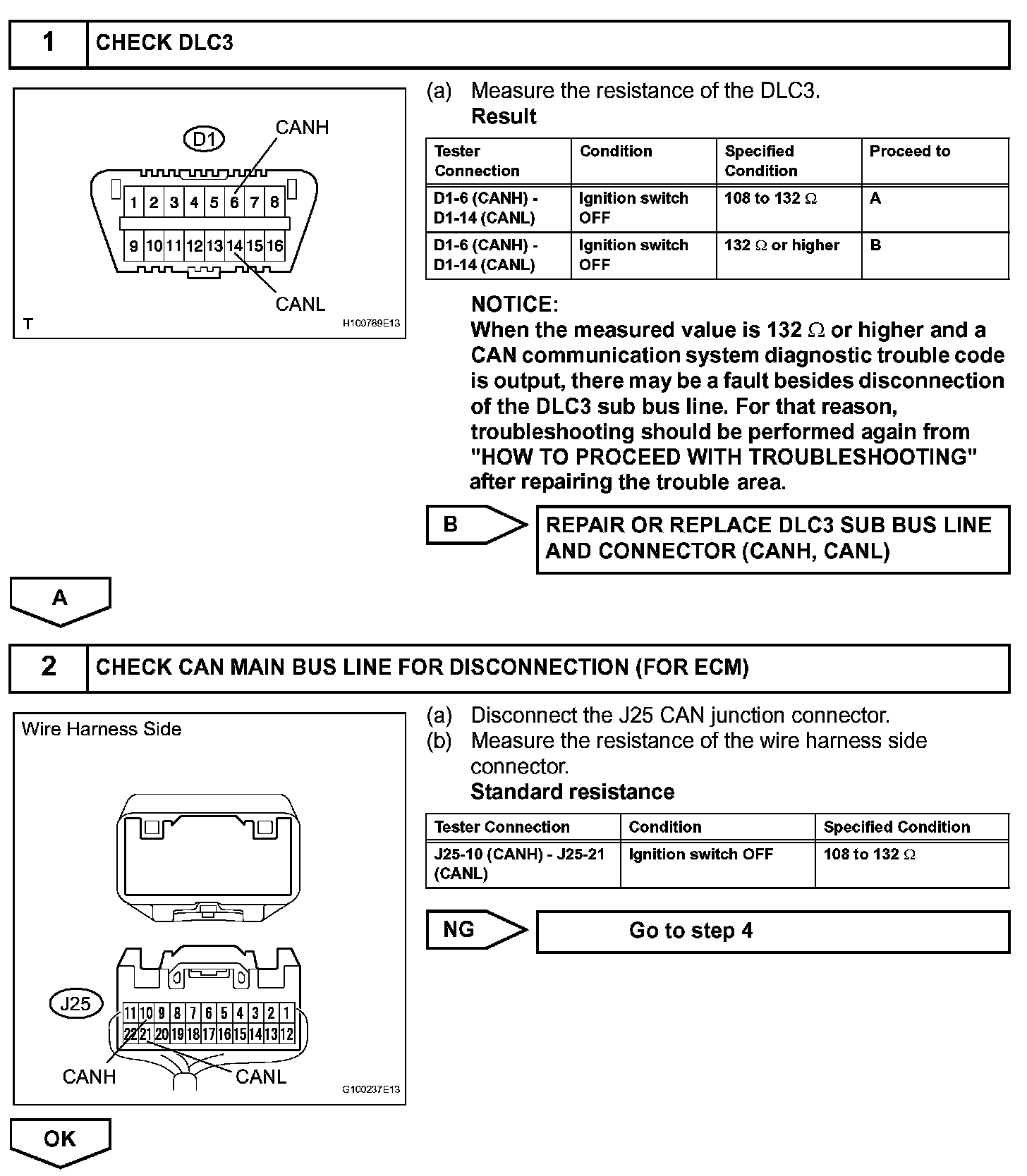 1 CHECK DLC3

D1
CANH
1 2 3 4 5 6 7 8
9 10 11 12 13 14 15 16
CANL
T
H100769E13

(a) Measure the resistance of the DLC3.
Result

| Tester Connection | Condition | Specified Condition | Proceed to |
|---|---|---|---|
| D1-6 (CANH) - D1-14 (CANL) | Ignition switch OFF | 108 to 132 $\Omega$ | A |
| D1-6 (CANH) - D1-14 (CANL) | Ignition switch OFF | 132 $\Omega$ or higher | B |

NOTICE:
When the measured value is 132 $\Omega$ or higher and a CAN communication system diagnostic trouble code is output, there may be a fault besides disconnection of the DLC3 sub bus line. For that reason, troubleshooting should be performed again from "HOW TO PROCEED WITH TROUBLESHOOTING" after repairing the trouble area.

B
REPAIR OR REPLACE DLC3 SUB BUS LINE AND CONNECTOR (CANH, CANL)

A

2 CHECK CAN MAIN BUS LINE FOR DISCONNECTION (FOR ECM)

Wire Harness Side
J25
11 10 9 8 7 6 5 4 3 2 1
22 21 20 19 18 17 16 15 14 13 12
CANH
CANL
G100237E13

(a) Disconnect the J25 CAN junction connector.
(b) Measure the resistance of the wire harness side connector.
Standard resistance

| Tester Connection | Condition | Specified Condition |
|---|---|---|
| J25-10 (CANH) - J25-21 (CANL) | Ignition switch OFF | 108 to 132 $\Omega$ |

NG
Go to step 4

OK