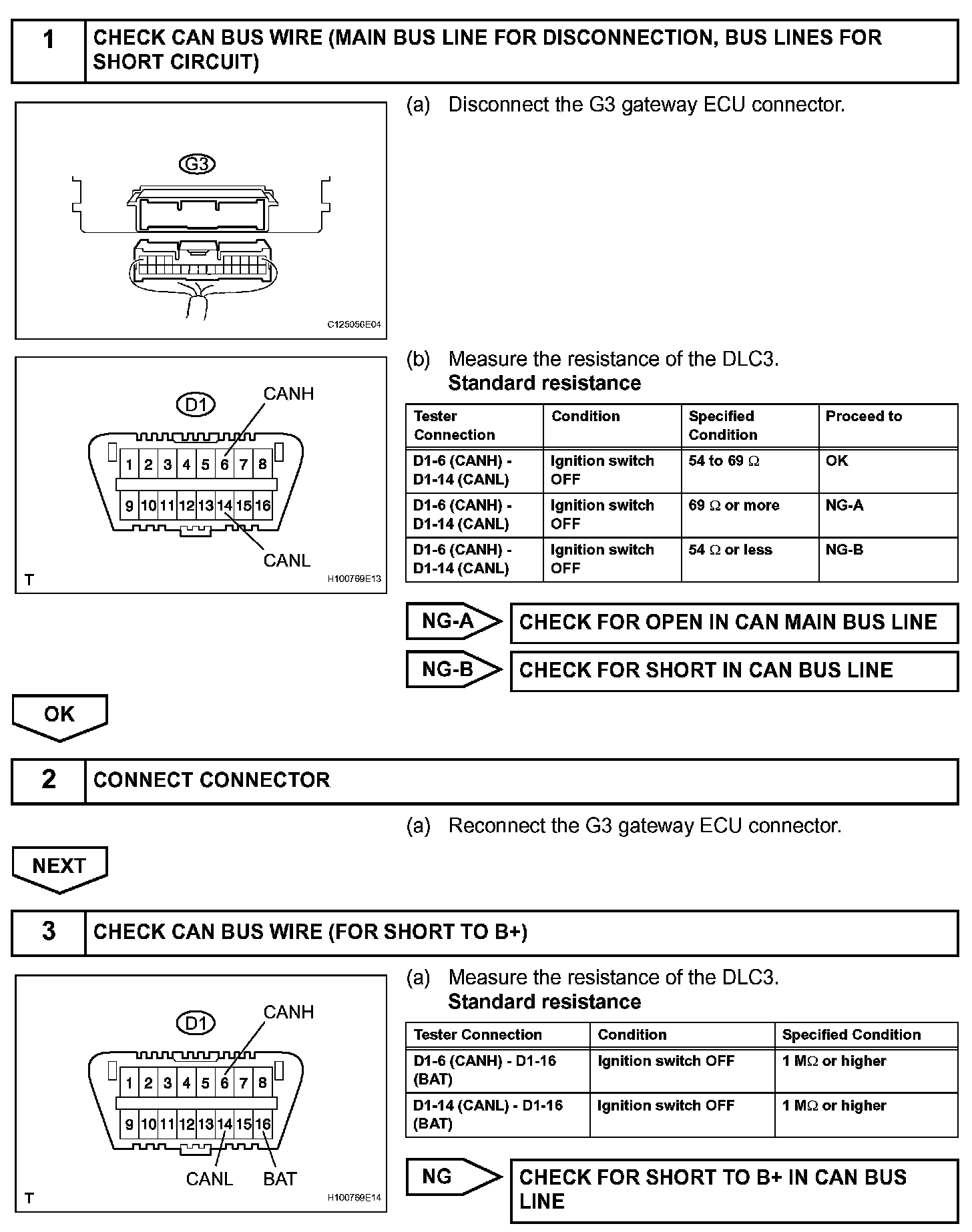 1 CHECK CAN BUS WIRE (MAIN BUS LINE FOR DISCONNECTION, BUS LINES FOR SHORT CIRCUIT)

G3

C125056E04

(a) Disconnect the G3 gateway ECU connector.

D1
CANH
1 2 3 4 5 6 7 8
9 10 11 12 13 14 15 16
CANL
T
H100769E13

(b) Measure the resistance of the DLC3.
Standard resistance

| Tester Connection | Condition | Specified Condition | Proceed to |
|---|---|---|---|
| D1-6 (CANH) - D1-14 (CANL) | Ignition switch OFF | 54 to 69 $\Omega$ | OK |
| D1-6 (CANH) - D1-14 (CANL) | Ignition switch OFF | 69 $\Omega$ or more | NG-A |
| D1-6 (CANH) - D1-14 (CANL) | Ignition switch OFF | 54 $\Omega$ or less | NG-B |

NG-A CHECK FOR OPEN IN CAN MAIN BUS LINE

NG-B CHECK FOR SHORT IN CAN BUS LINE

OK

2 CONNECT CONNECTOR

(a) Reconnect the G3 gateway ECU connector.

NEXT

3 CHECK CAN BUS WIRE (FOR SHORT TO B+)

D1
CANH
1 2 3 4 5 6 7 8
9 10 11 12 13 14 15 16
CANL BAT
T
H100769E14

(a) Measure the resistance of the DLC3.
Standard resistance

| Tester Connection | Condition | Specified Condition |
|---|---|---|
| D1-6 (CANH) - D1-16 (BAT) | Ignition switch OFF | 1 M$\Omega$ or higher |
| D1-14 (CANL) - D1-16 (BAT) | Ignition switch OFF | 1 M$\Omega$ or higher |

NG CHECK FOR SHORT TO B+ IN CAN BUS LINE