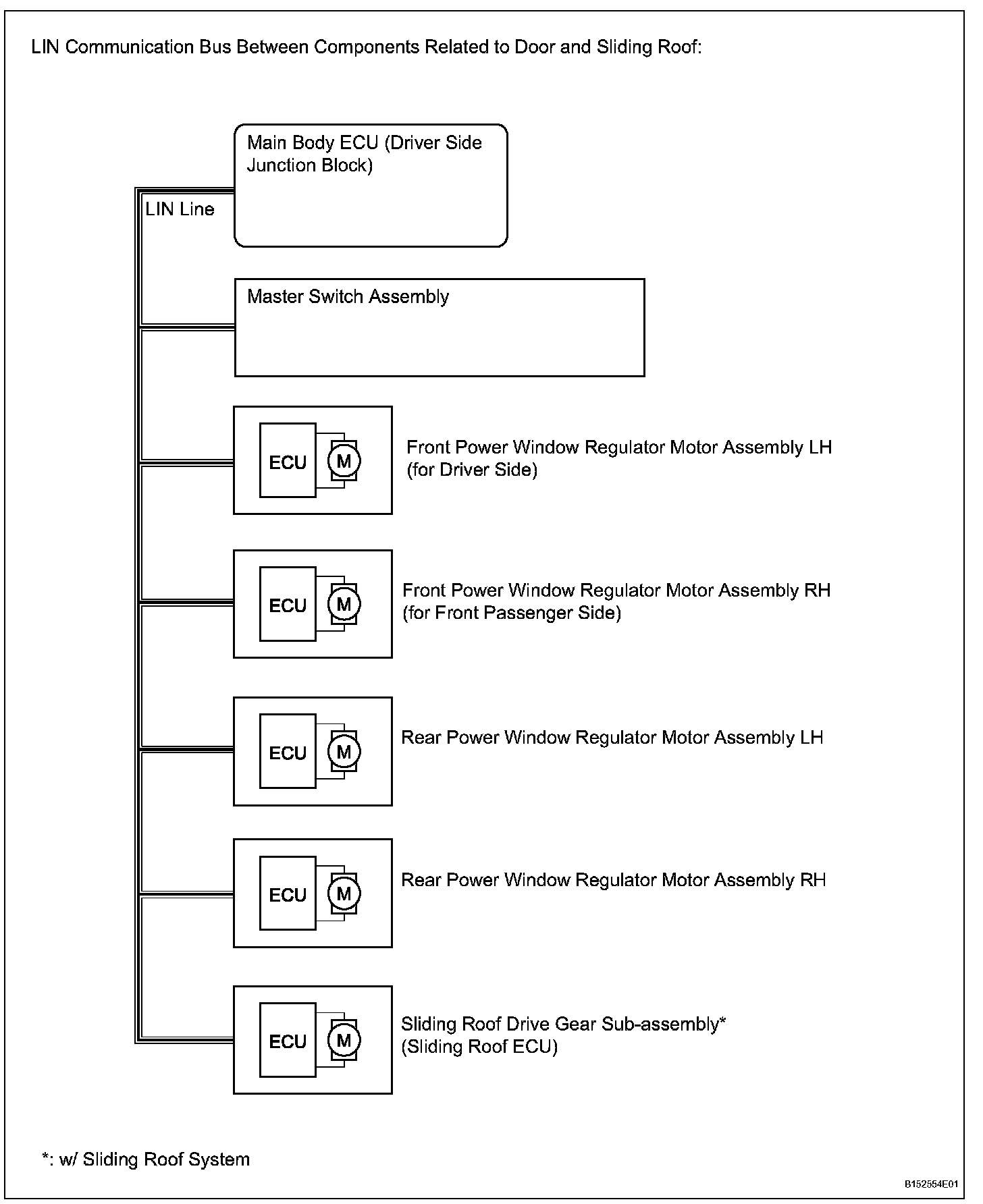 LIN Communication Bus Between Components Related to Door and Sliding Roof:

Main Body ECU (Driver Side Junction Block)

LIN Line

Master Switch Assembly

ECU

M

Front Power Window Regulator Motor Assembly LH (for Driver Side)

ECU

M

Front Power Window Regulator Motor Assembly RH (for Front Passenger Side)

ECU

M

Rear Power Window Regulator Motor Assembly LH

ECU

M

Rear Power Window Regulator Motor Assembly RH

ECU

M

Sliding Roof Drive Gear Sub-assembly* (Sliding Roof ECU)

*: w/ Sliding Roof System

B152554E01