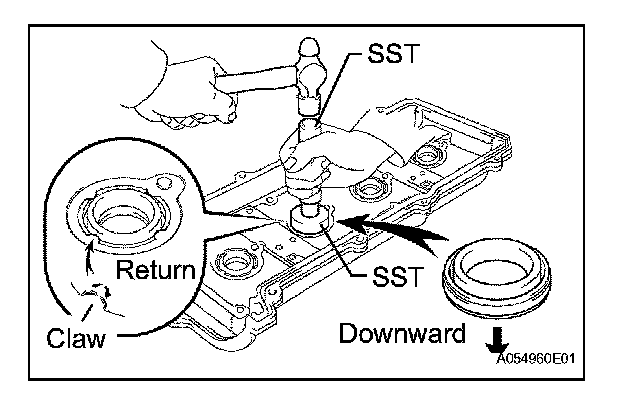 SST
Return
SST
Claw
Downward
A054960E01