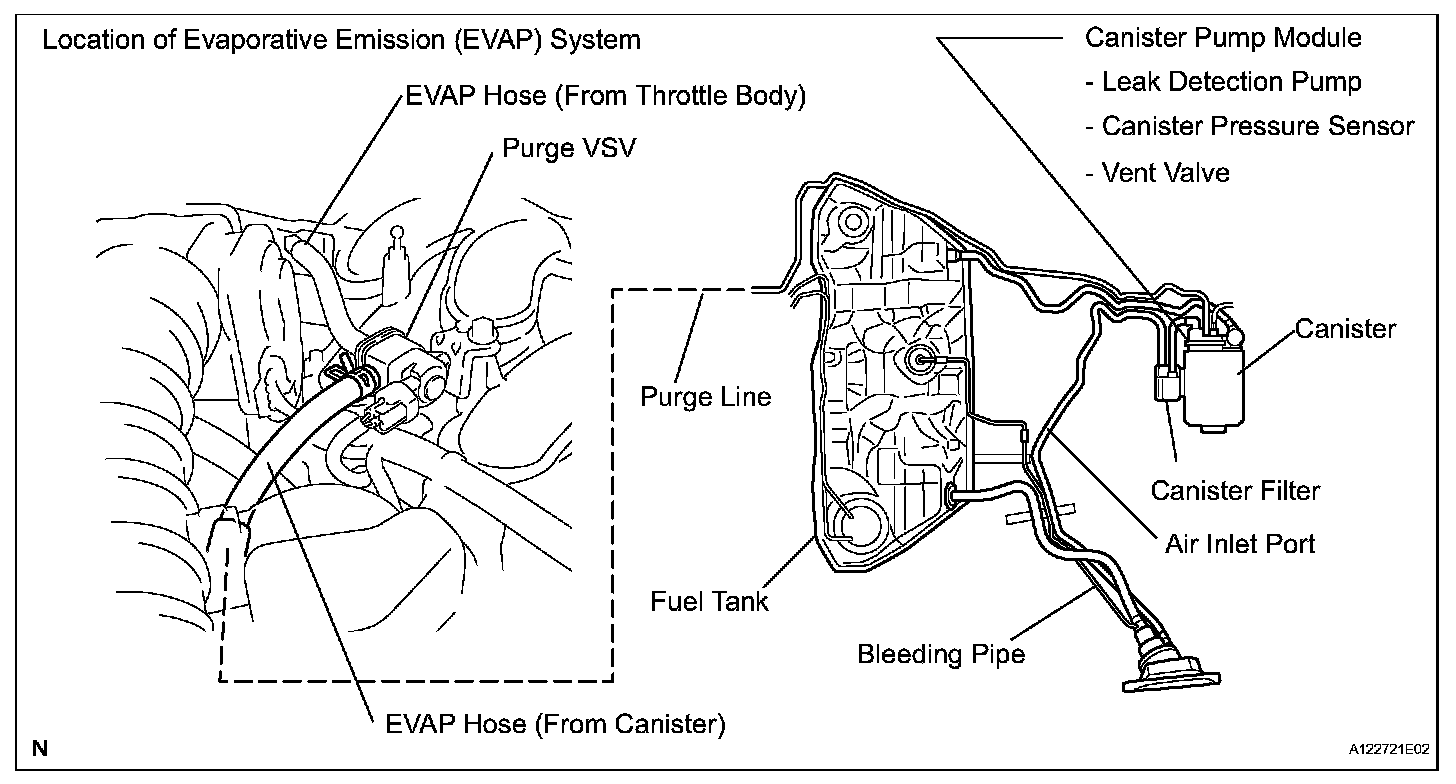 Location of Evaporative Emission (EVAP) System

EVAP Hose (From Throttle Body)

Purge VSV

Canister Pump Module
- Leak Detection Pump
- Canister Pressure Sensor
- Vent Valve

Canister

Purge Line

Canister Filter

Air Inlet Port

Fuel Tank

Bleeding Pipe

EVAP Hose (From Canister)

N

A122721E02