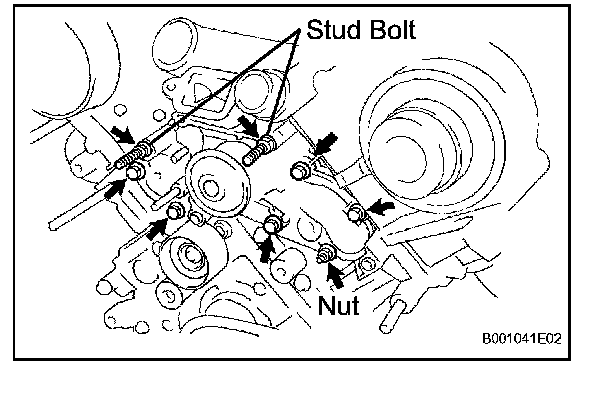 Stud Bolt

Nut

B001041E02