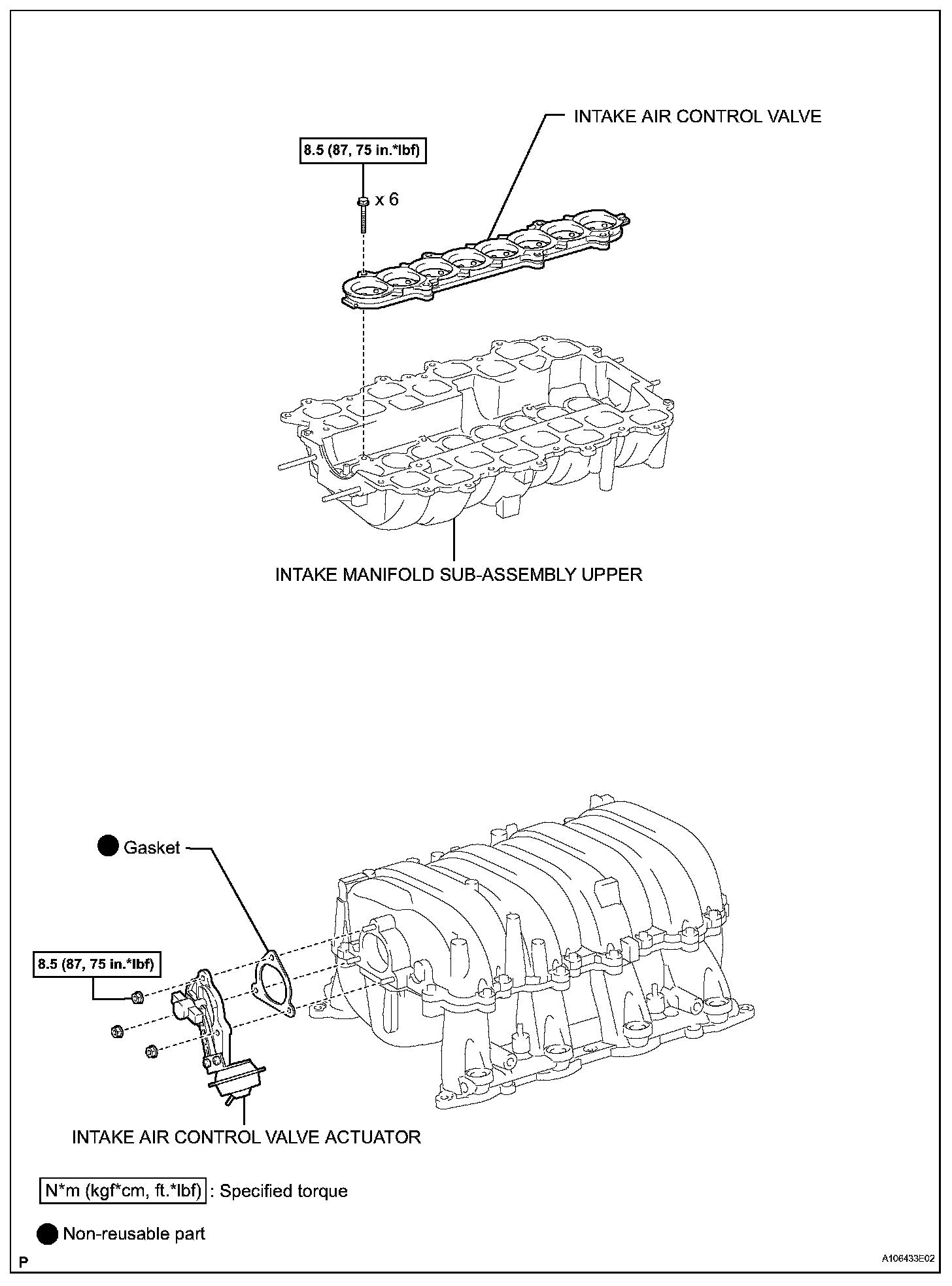 INTAKE AIR CONTROL VALVE

8.5 (87, 75 in.*lbf)

x 6

INTAKE MANIFOLD SUB-ASSEMBLY UPPER

Gasket

8.5 (87, 75 in.*lbf)

INTAKE AIR CONTROL VALVE ACTUATOR

N*m (kgf*cm, ft.*lbf) : Specified torque

Non-reusable part

P

A106433E02