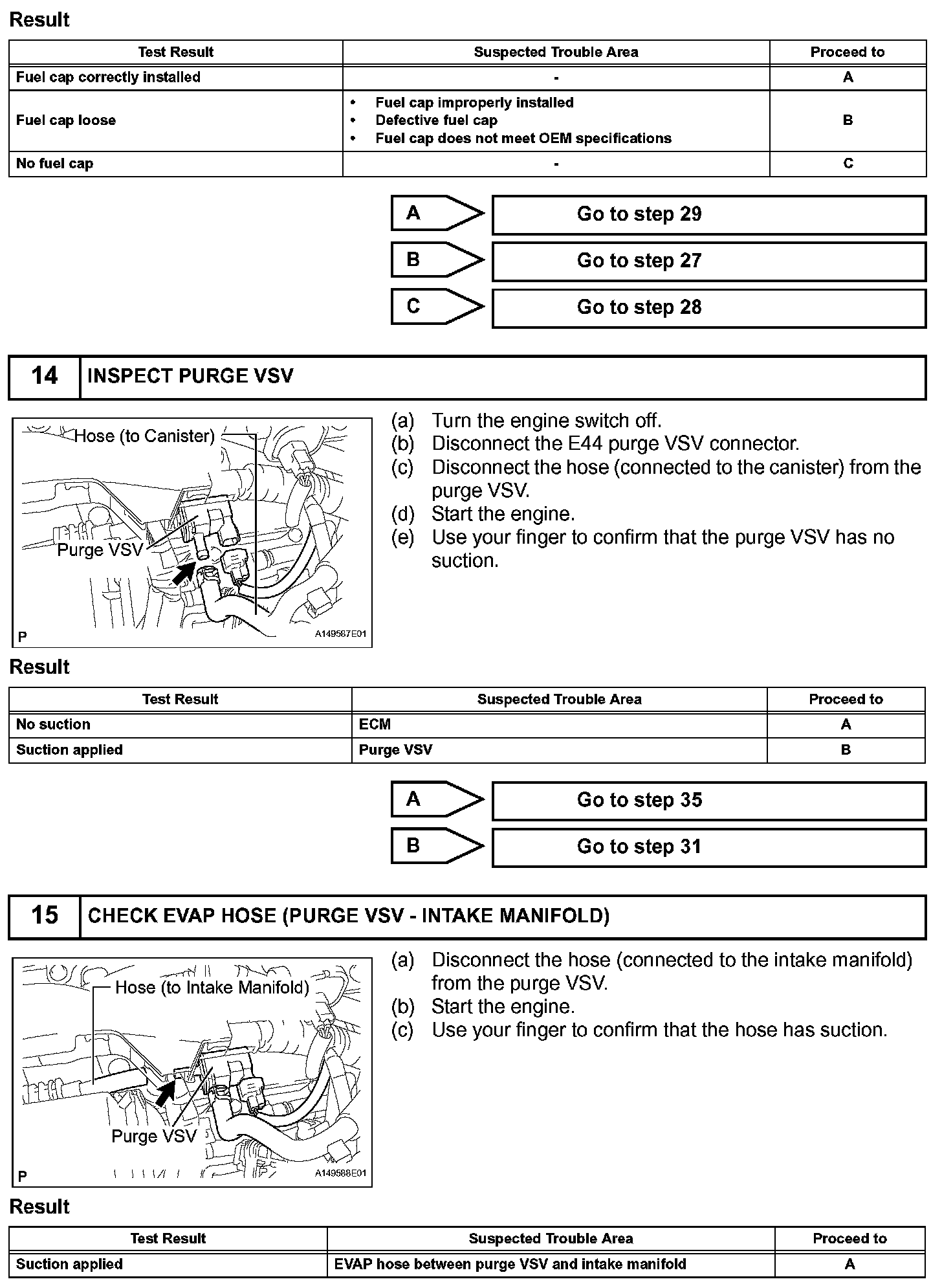 Result

| Test Result | Suspected Trouble Area | Proceed to |
|---|---|---|
| Fuel cap correctly installed | - | A |
| Fuel cap loose | • Fuel cap improperly installed • Defective fuel cap • Fuel cap does not meet OEM specifications | B |
| No fuel cap | - | C |

A Go to step 29

B Go to step 27

C Go to step 28

14 INSPECT PURGE VSV

Hose (to Canister)

Purge VSV

P A149587E01

(a) Turn the engine switch off.
(b) Disconnect the E44 purge VSV connector.
(c) Disconnect the hose (connected to the canister) from the purge VSV.
(d) Start the engine.
(e) Use your finger to confirm that the purge VSV has no suction.

Result

| Test Result | Suspected Trouble Area | Proceed to |
|---|---|---|
| No suction | ECM | A |
| Suction applied | Purge VSV | B |

A Go to step 35

B Go to step 31

15 CHECK EVAP HOSE (PURGE VSV - INTAKE MANIFOLD)

Hose (to Intake Manifold)

Purge VSV

P A149588E01

(a) Disconnect the hose (connected to the intake manifold) from the purge VSV.
(b) Start the engine.
(c) Use your finger to confirm that the hose has suction.

Result

| Test Result | Suspected Trouble Area | Proceed to |
|---|---|---|
| Suction applied | EVAP hose between purge VSV and intake manifold | A |