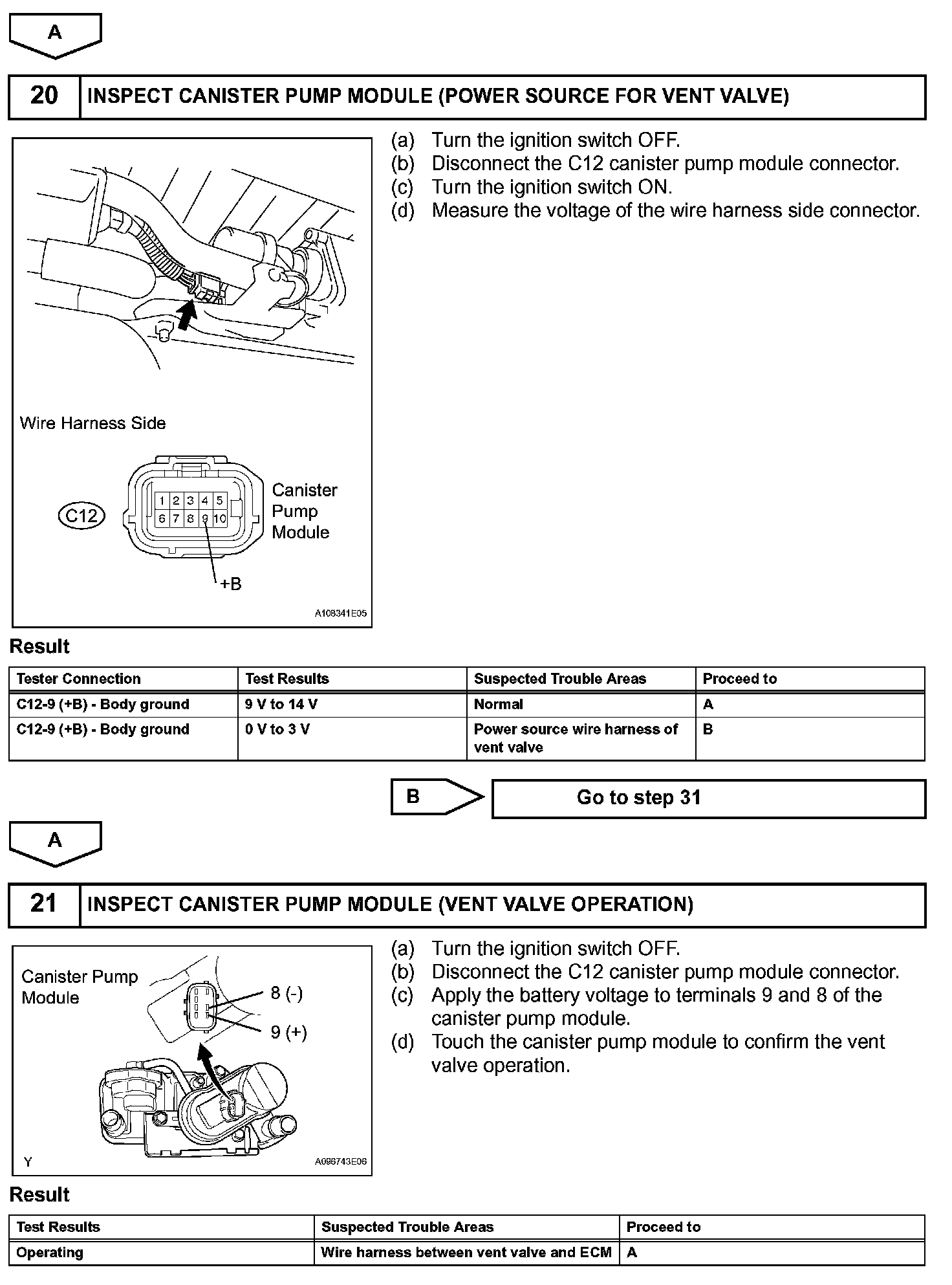 A

20 INSPECT CANISTER PUMP MODULE (POWER SOURCE FOR VENT VALVE)

Wire Harness Side

C12

1 2 3 4 5
6 7 8 9 10

Canister Pump Module

+B

A108341E05

(a) Turn the ignition switch OFF.
(b) Disconnect the C12 canister pump module connector.
(c) Turn the ignition switch ON.
(d) Measure the voltage of the wire harness side connector.

Result

| Tester Connection | Test Results | Suspected Trouble Areas | Proceed to |
|---|---|---|---|
| C12-9 (+B) - Body ground | 9 V to 14 V | Normal | A |
| C12-9 (+B) - Body ground | 0 V to 3 V | Power source wire harness of vent valve | B |

B

Go to step 31

A

21 INSPECT CANISTER PUMP MODULE (VENT VALVE OPERATION)

Canister Pump Module

8 (-)

9 (+)

Y

A096743E06

(a) Turn the ignition switch OFF.
(b) Disconnect the C12 canister pump module connector.
(c) Apply the battery voltage to terminals 9 and 8 of the canister pump module.
(d) Touch the canister pump module to confirm the vent valve operation.

Result

| Test Results | Suspected Trouble Areas | Proceed to |
|---|---|---|
| Operating | Wire harness between vent valve and ECM | A |