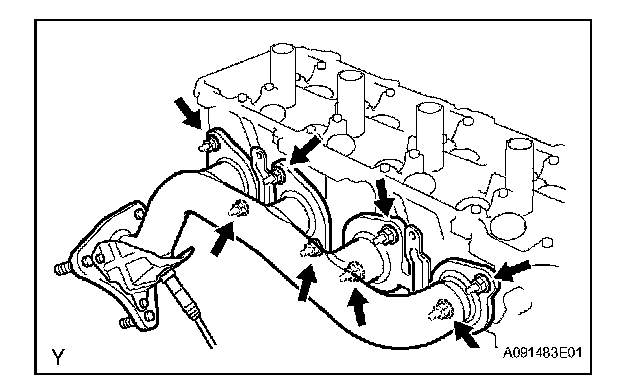 Y

A091483E01