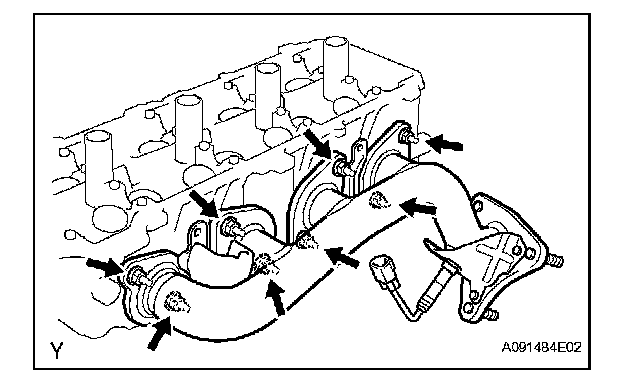 Y
A091484E02