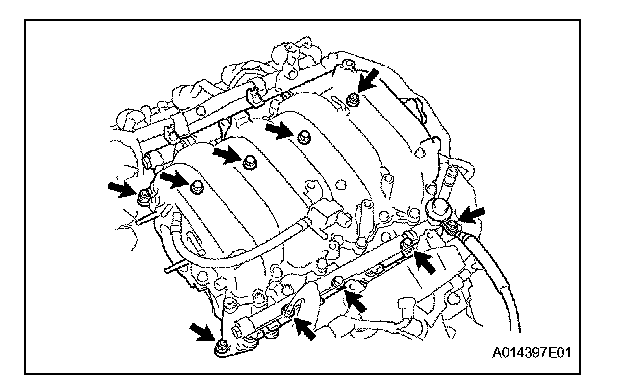 A014397E01