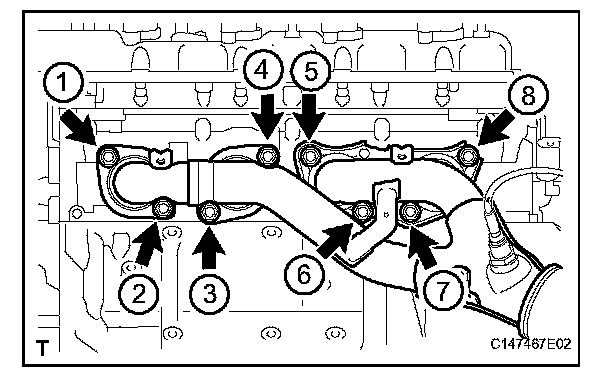 1
4
5
8
2
3
6
7
T
C147467E02