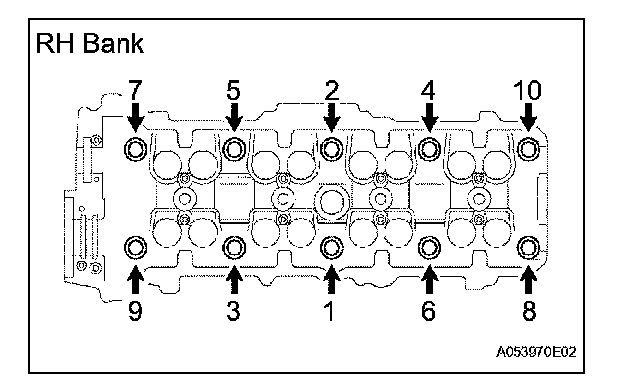 RH Bank

7 5 2 4 10

9 3 1 6 8

A053970E02