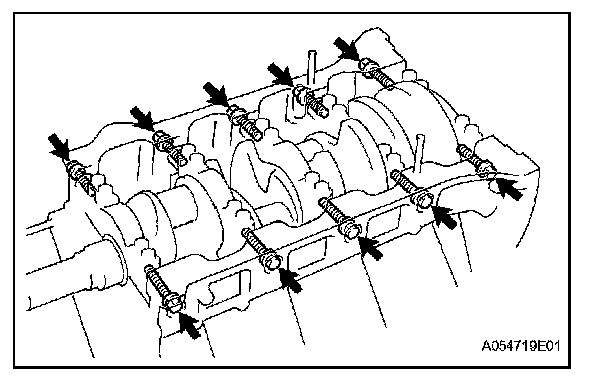 A054719E01