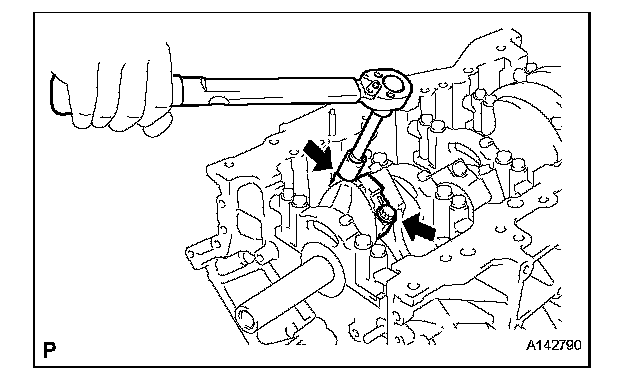 P

A142790