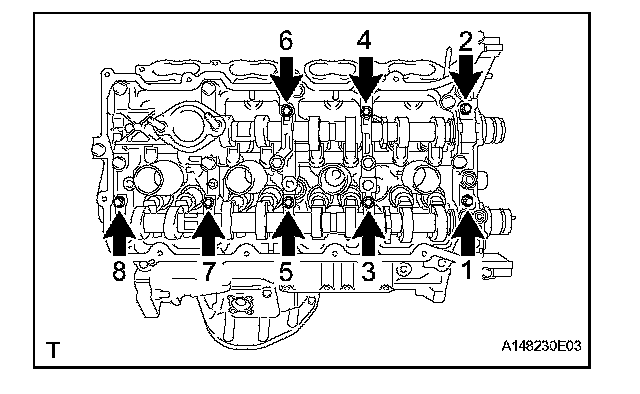 6
4
2
8
7
5
3
1
T
A148230E03