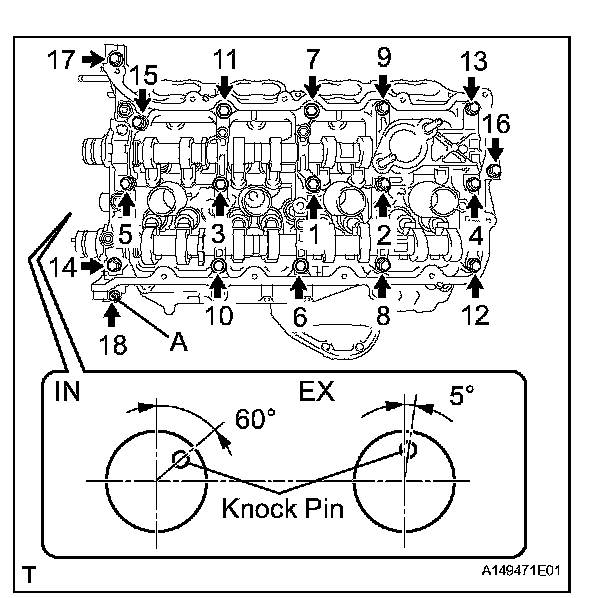 17
15
11
7
9
13
16
5
3
1
2
4
14
10
6
8
12
18
A

IN
EX
60°
5°
Knock Pin

T
A149471E01