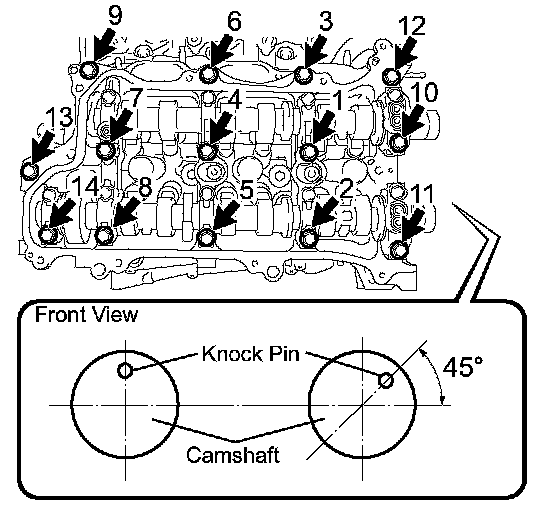 9
6
3
12
7
4
1
10
13
14
8
5
2
11

Front View

Knock Pin
45°
Camshaft