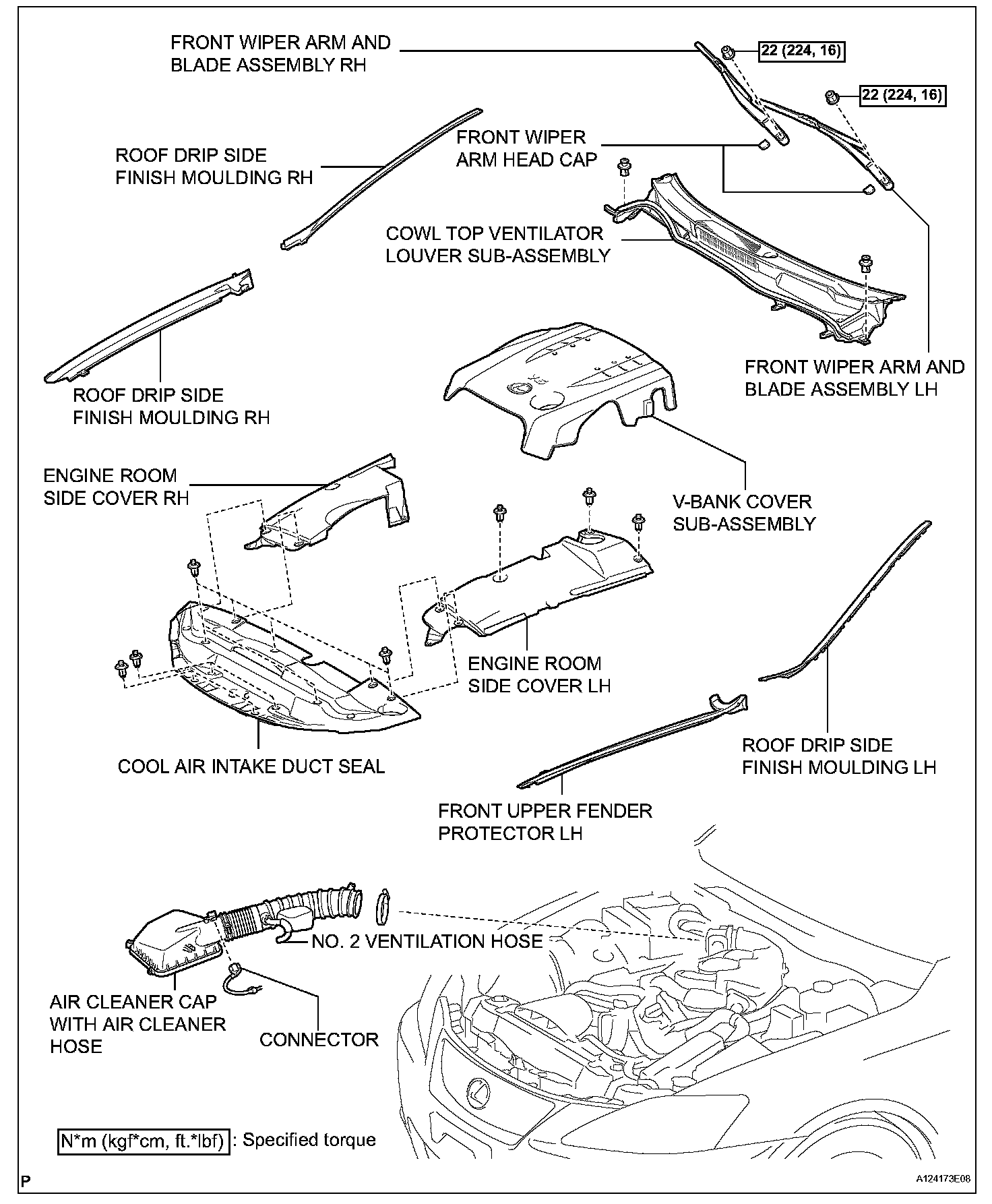 FRONT WIPER ARM AND BLADE ASSEMBLY RH

22 (224, 16)

22 (224, 16)

ROOF DRIP SIDE FINISH MOULDING RH

FRONT WIPER ARM HEAD CAP

COWL TOP VENTILATOR LOUVER SUB-ASSEMBLY

ROOF DRIP SIDE FINISH MOULDING RH

FRONT WIPER ARM AND BLADE ASSEMBLY LH

ENGINE ROOM SIDE COVER RH

V-BANK COVER SUB-ASSEMBLY

ENGINE ROOM SIDE COVER LH

COOL AIR INTAKE DUCT SEAL

ROOF DRIP SIDE FINISH MOULDING LH

FRONT UPPER FENDER PROTECTOR LH

NO. 2 VENTILATION HOSE

AIR CLEANER CAP WITH AIR CLEANER HOSE

CONNECTOR

N*m (kgf*cm, ft.*lbf) : Specified torque

P

A124173E08