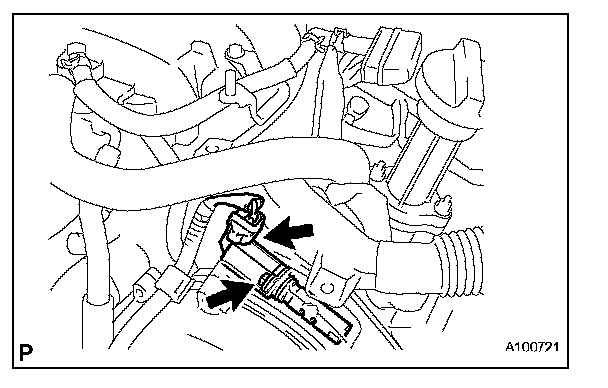 P

A100721