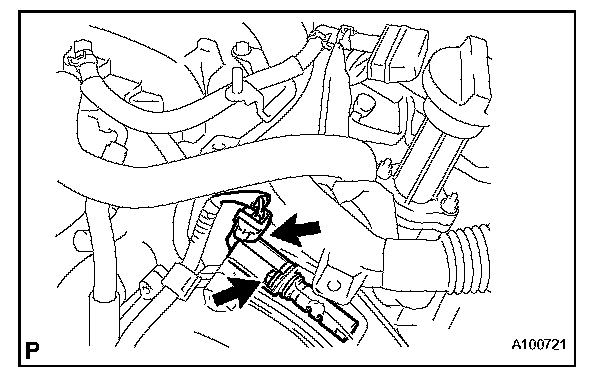 P

A100721