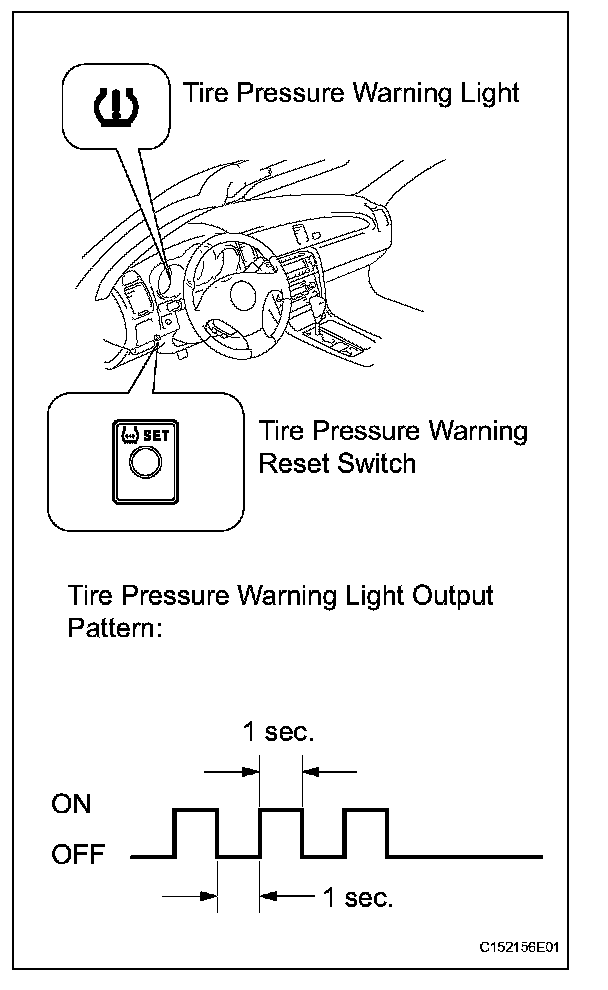 Tire Pressure Warning Light

SET

Tire Pressure Warning Reset Switch

Tire Pressure Warning Light Output Pattern:

1 sec.

ON

OFF

1 sec.

C152156E01