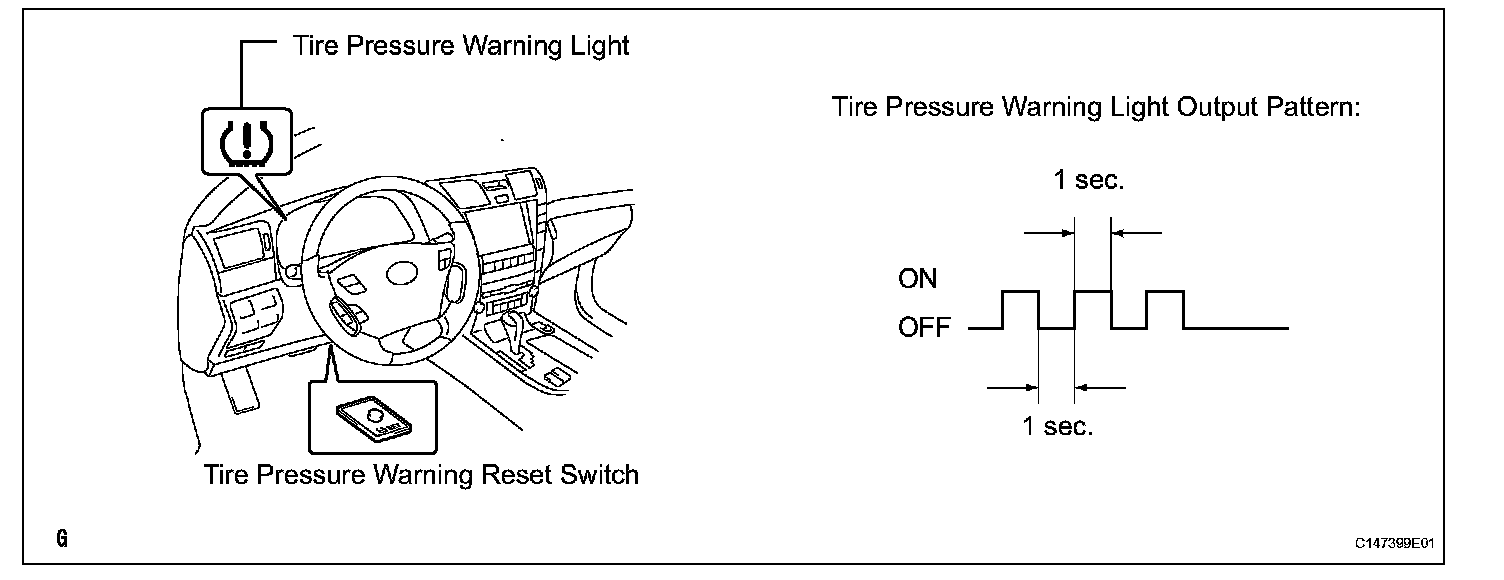 Tire Pressure Warning Light

Tire Pressure Warning Reset Switch

Tire Pressure Warning Light Output Pattern:

1 sec.

ON

OFF

1 sec.

G

C147399E01