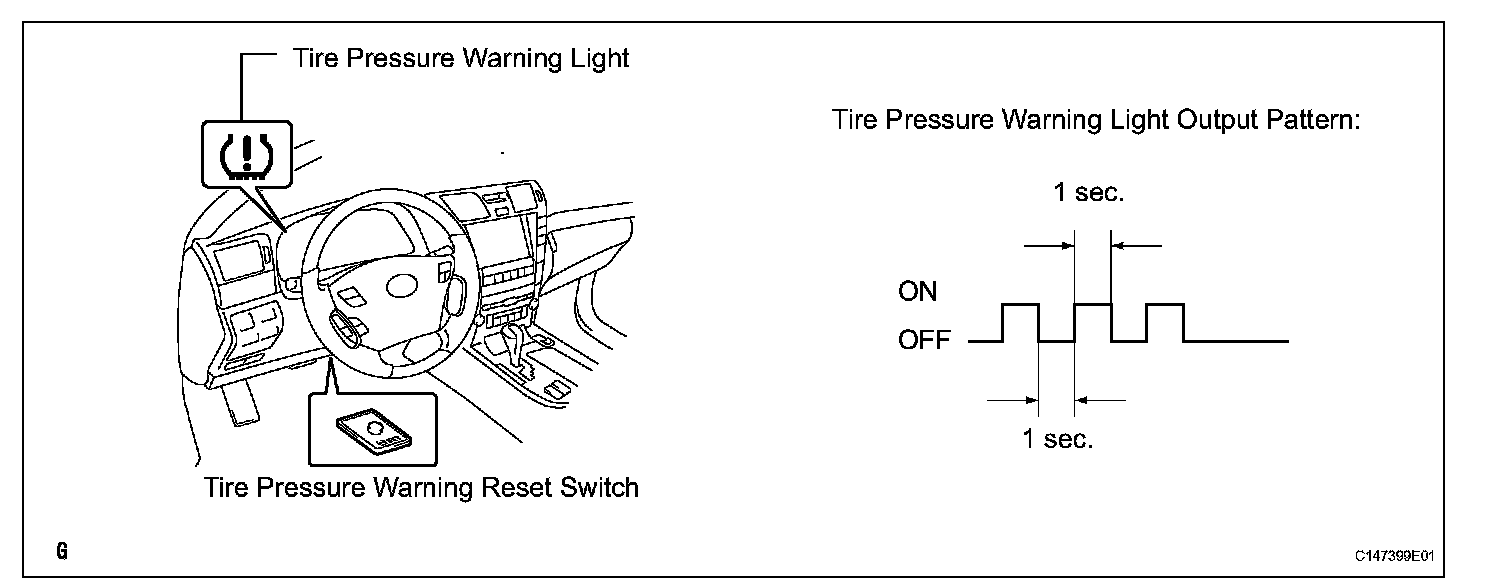 Tire Pressure Warning Light

Tire Pressure Warning Reset Switch

Tire Pressure Warning Light Output Pattern:

1 sec.

ON

OFF

1 sec.

G

C147399E01