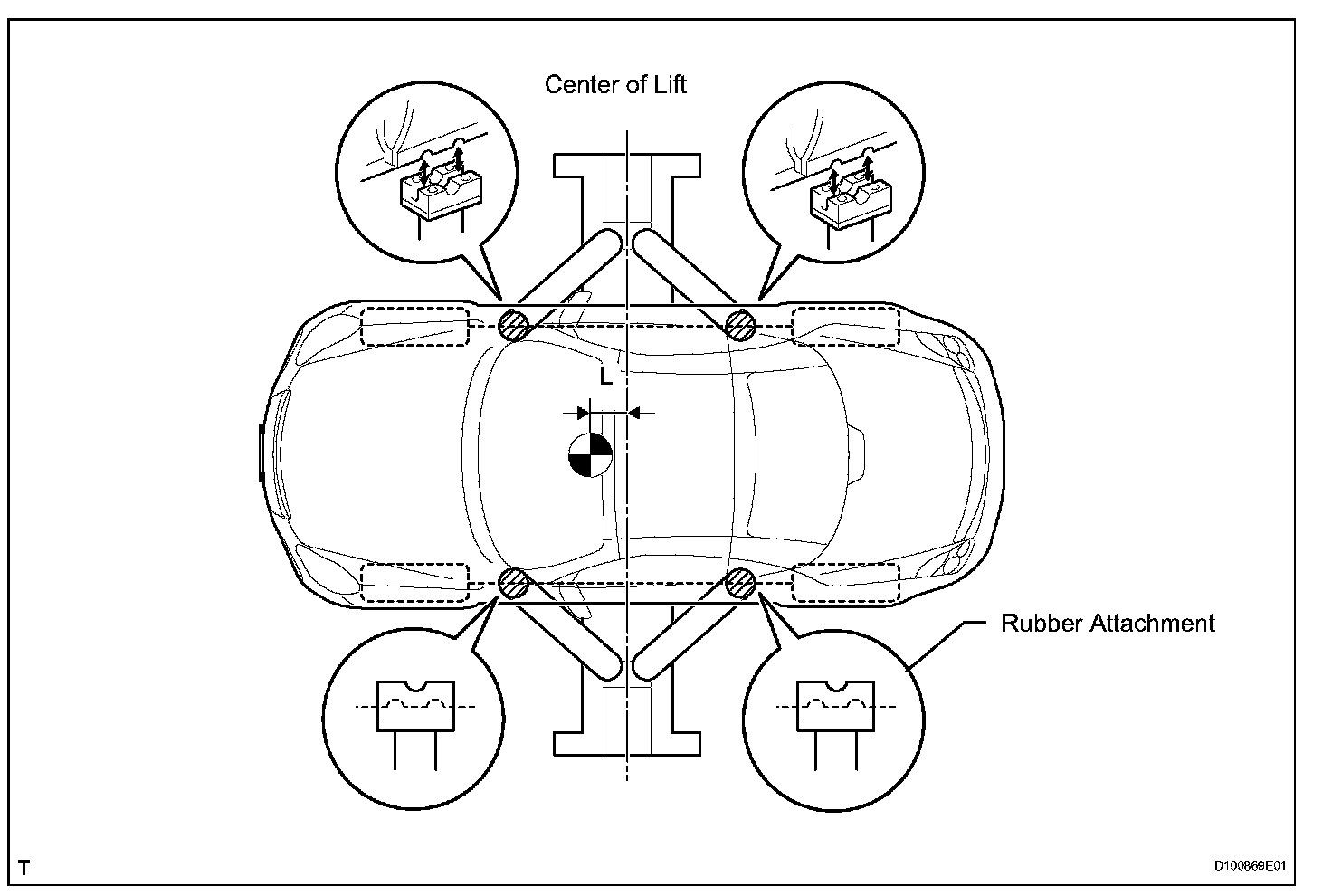 Center of Lift

L

Rubber Attachment

T

D100869E01