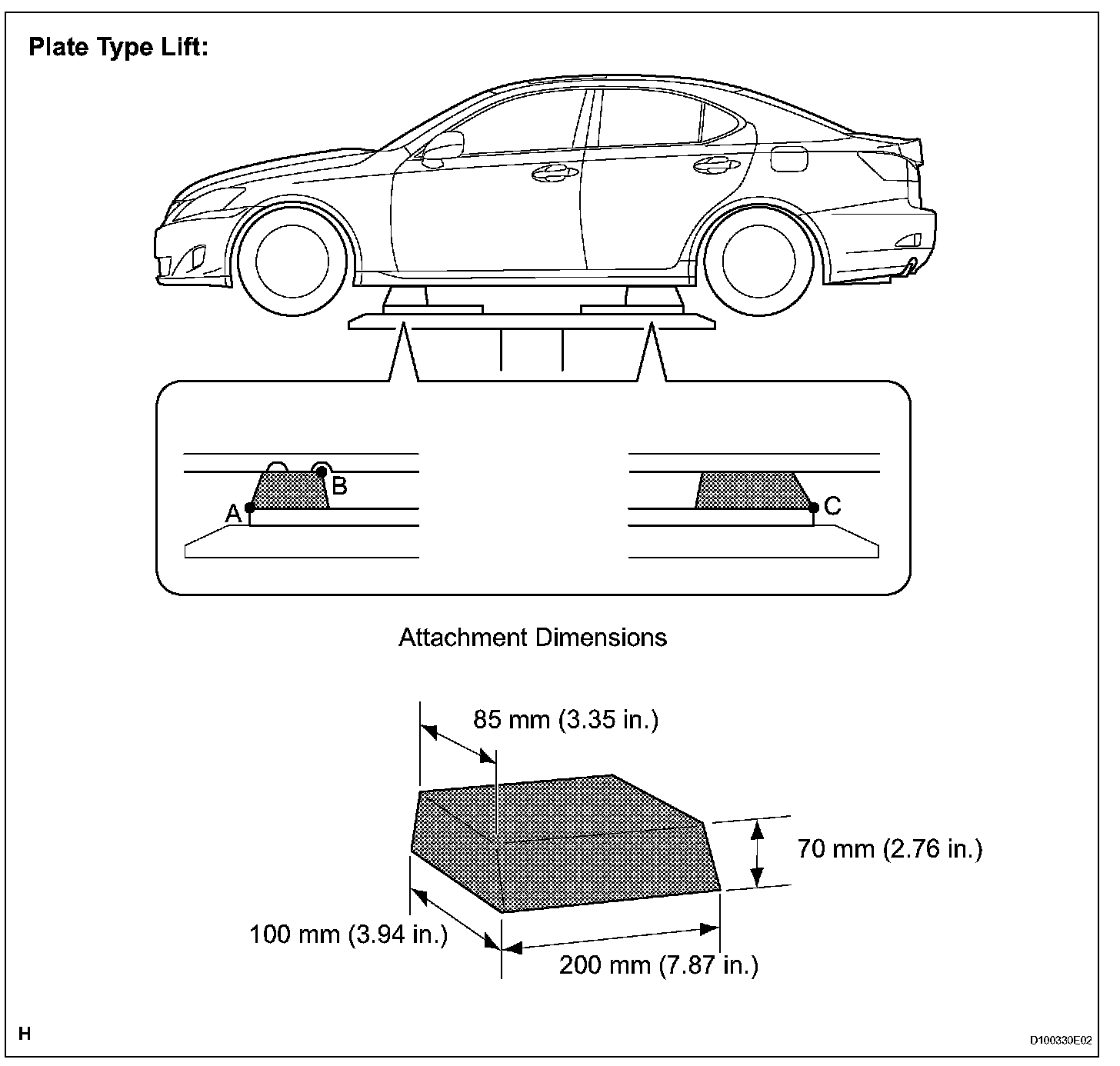 Plate Type Lift:

B
A
C

Attachment Dimensions

85 mm (3.35 in.)

70 mm (2.76 in.)

100 mm (3.94 in.)

200 mm (7.87 in.)

H

D100330E02