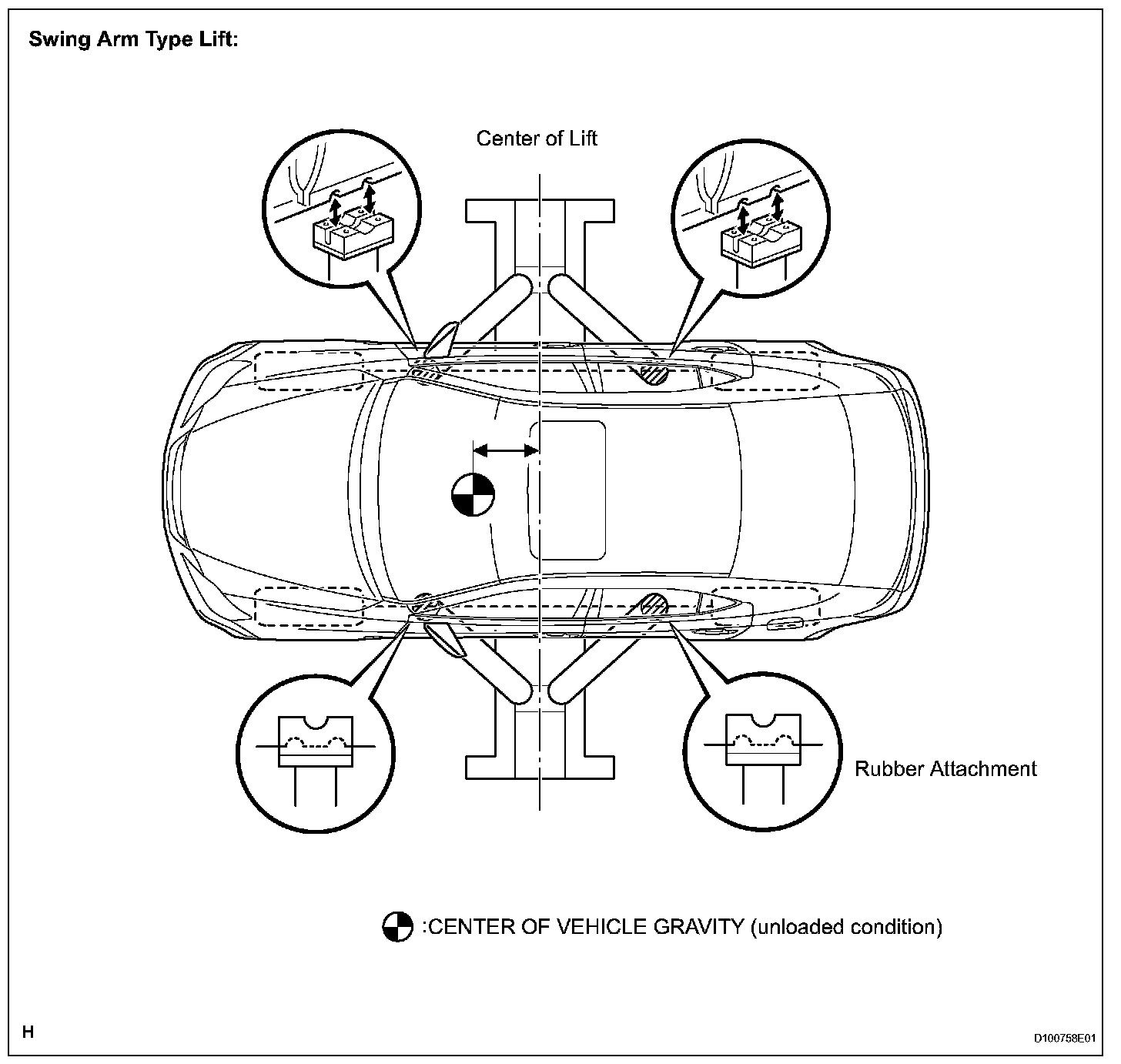 Swing Arm Type Lift:

Center of Lift

Rubber Attachment

:CENTER OF VEHICLE GRAVITY (unloaded condition)

H

D100758E01