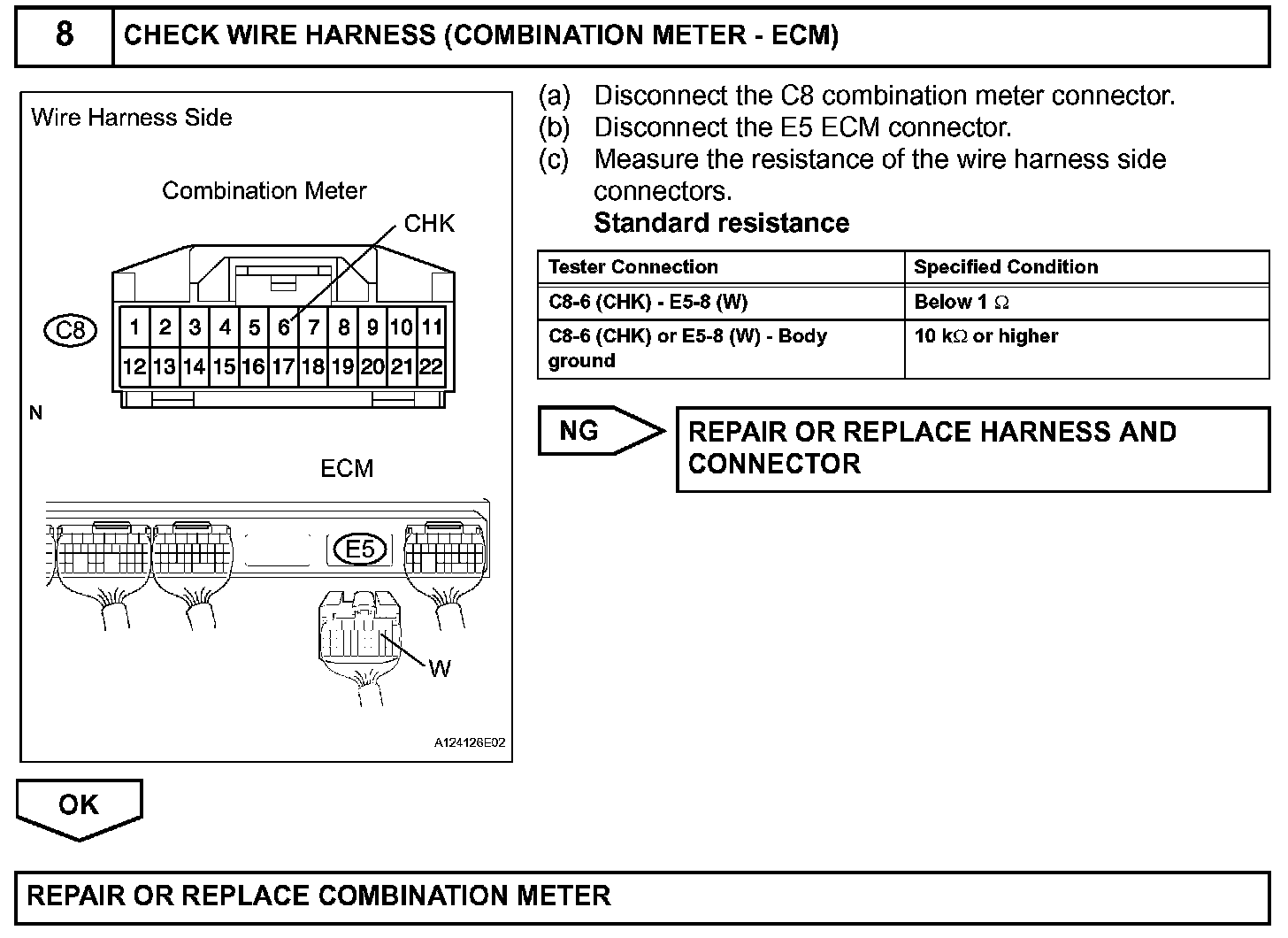 8 CHECK WIRE HARNESS (COMBINATION METER - ECM)

Wire Harness Side

Combination Meter

CHK

C8

1 2 3 4 5 6 7 8 9 10 11
12 13 14 15 16 17 18 19 20 21 22

N

ECM

E5

W

A124126E02

(a) Disconnect the C8 combination meter connector.
(b) Disconnect the E5 ECM connector.
(c) Measure the resistance of the wire harness side connectors.
Standard resistance

| Tester Connection | Specified Condition |
|---|---|
| C8-6 (CHK) - E5-8 (W) | Below 1 $\Omega$ |
| C8-6 (CHK) or E5-8 (W) - Body ground | 10 k$\Omega$ or higher |

NG

REPAIR OR REPLACE HARNESS AND CONNECTOR

OK

REPAIR OR REPLACE COMBINATION METER