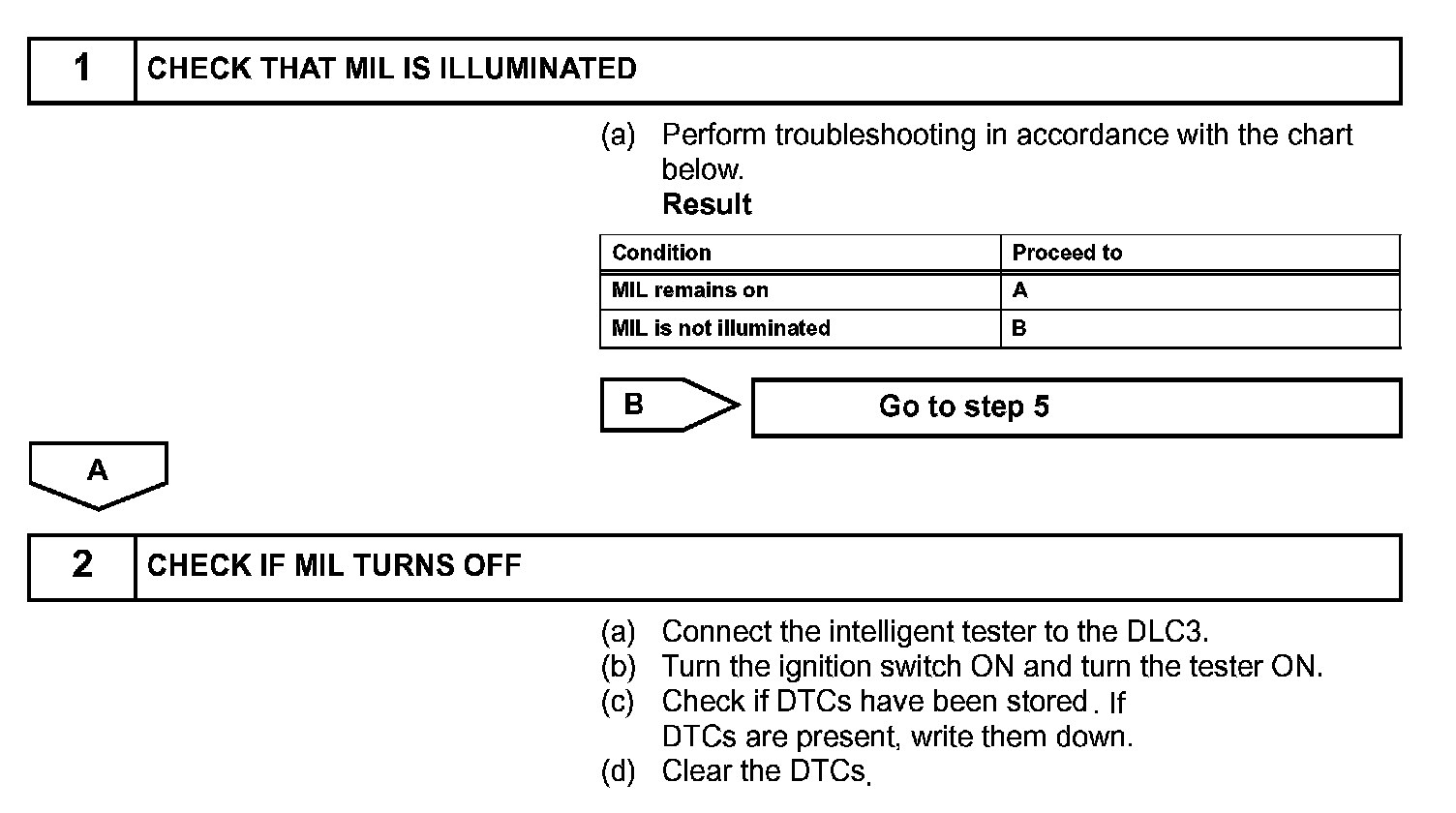 1 CHECK THAT MIL IS ILLUMINATED

(a) Perform troubleshooting in accordance with the chart below.
Result

| Condition | Proceed to |
|---|---|
| MIL remains on | A |
| MIL is not illuminated | B |

B Go to step 5

A

2 CHECK IF MIL TURNS OFF

(a) Connect the intelligent tester to the DLC3.
(b) Turn the ignition switch ON and turn the tester ON.
(c) Check if DTCs have been stored. If DTCs are present, write them down.
(d) Clear the DTCs.