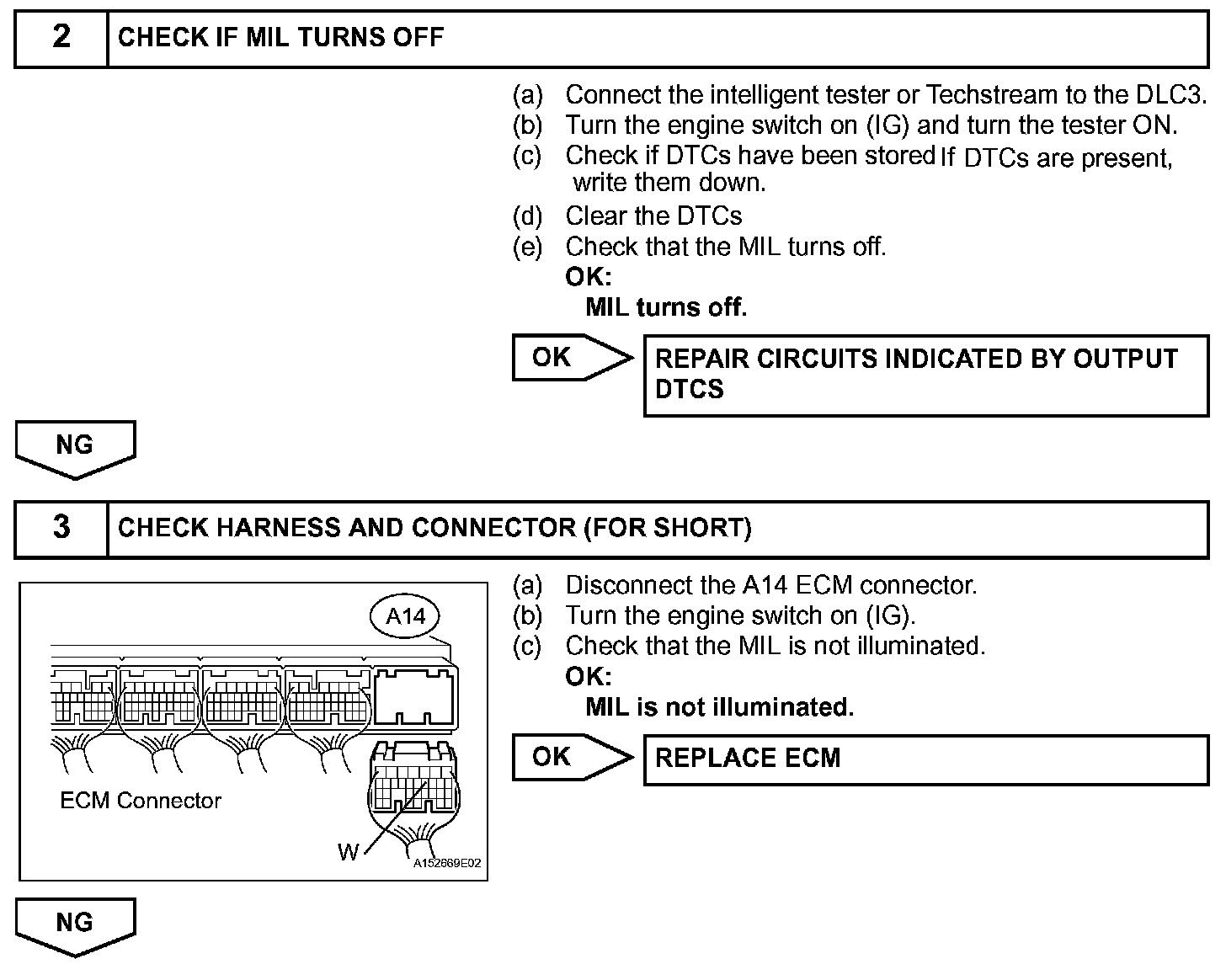 2 CHECK IF MIL TURNS OFF

(a) Connect the intelligent tester or Techstream to the DLC3.
(b) Turn the engine switch on (IG) and turn the tester ON.
(c) Check if DTCs have been stored If DTCs are present, write them down.
(d) Clear the DTCs
(e) Check that the MIL turns off.
OK:
MIL turns off.

OK REPAIR CIRCUITS INDICATED BY OUTPUT DTCS

NG

3 CHECK HARNESS AND CONNECTOR (FOR SHORT)

A14
ECM Connector
W
A152669E02

(a) Disconnect the A14 ECM connector.
(b) Turn the engine switch on (IG).
(c) Check that the MIL is not illuminated.
OK:
MIL is not illuminated.

OK REPLACE ECM

NG